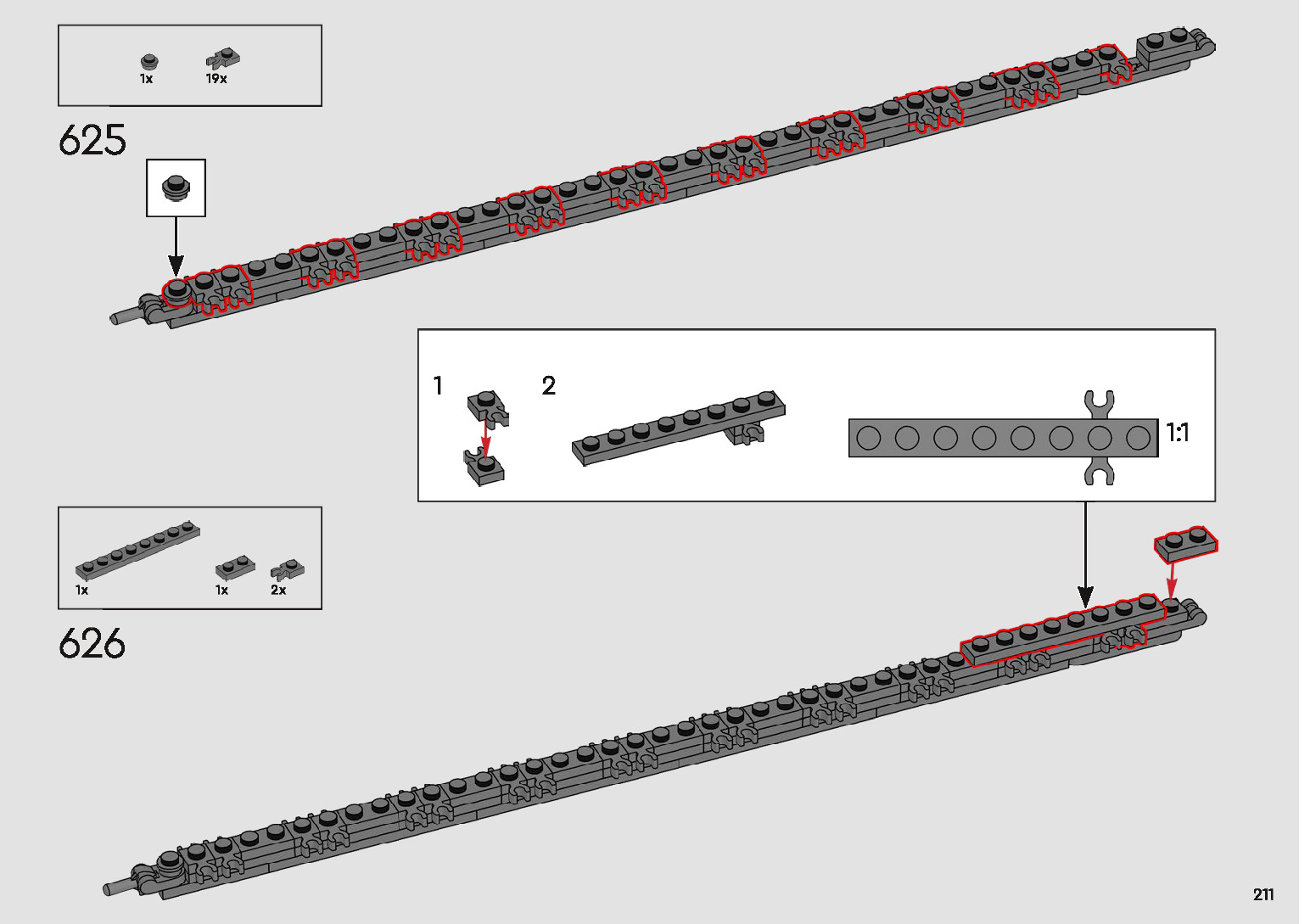 1x 19x

625

1

2

1:1

1x 1x 2x

626

211