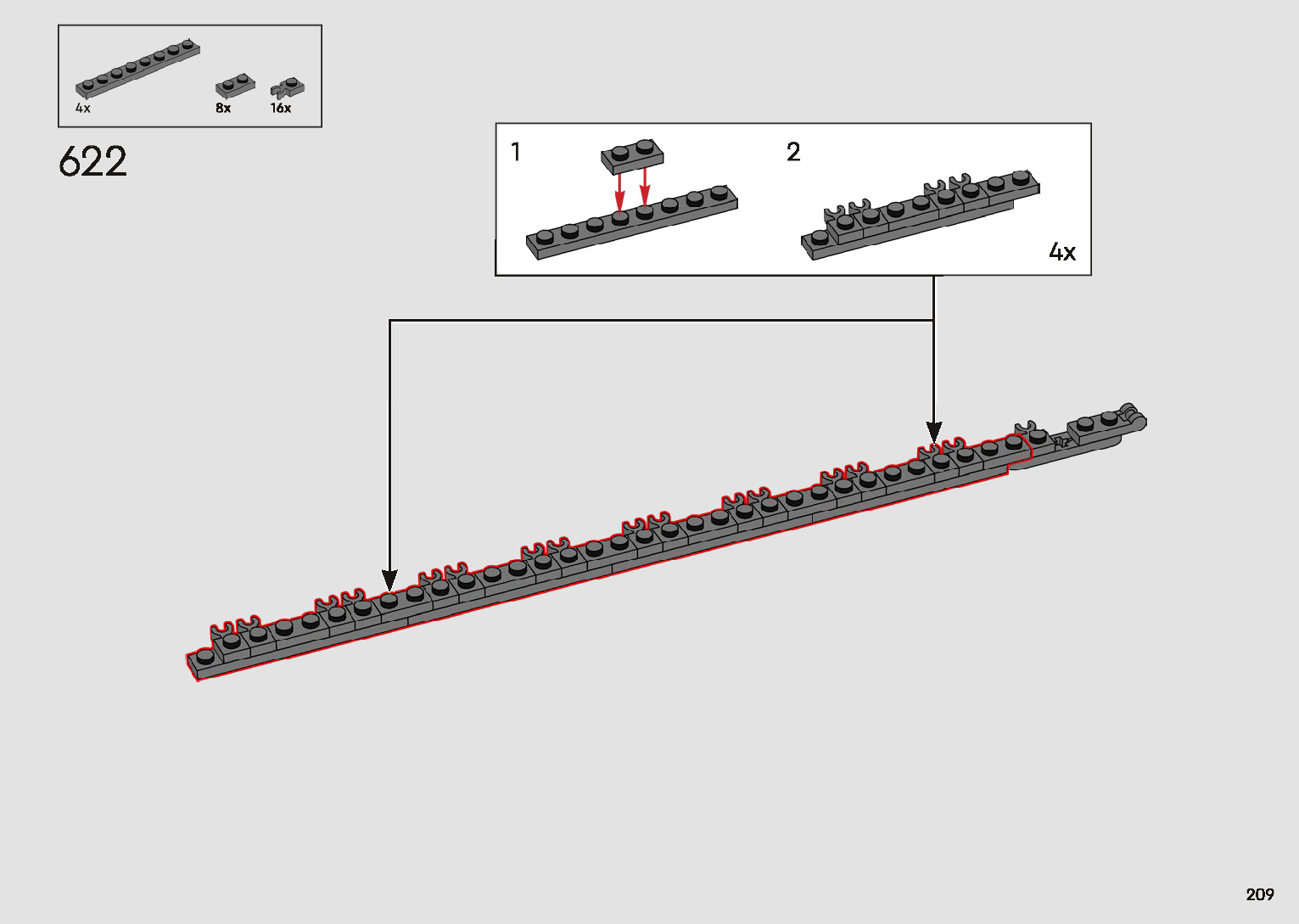 4x
8x
16x

622

1

2

4x

209