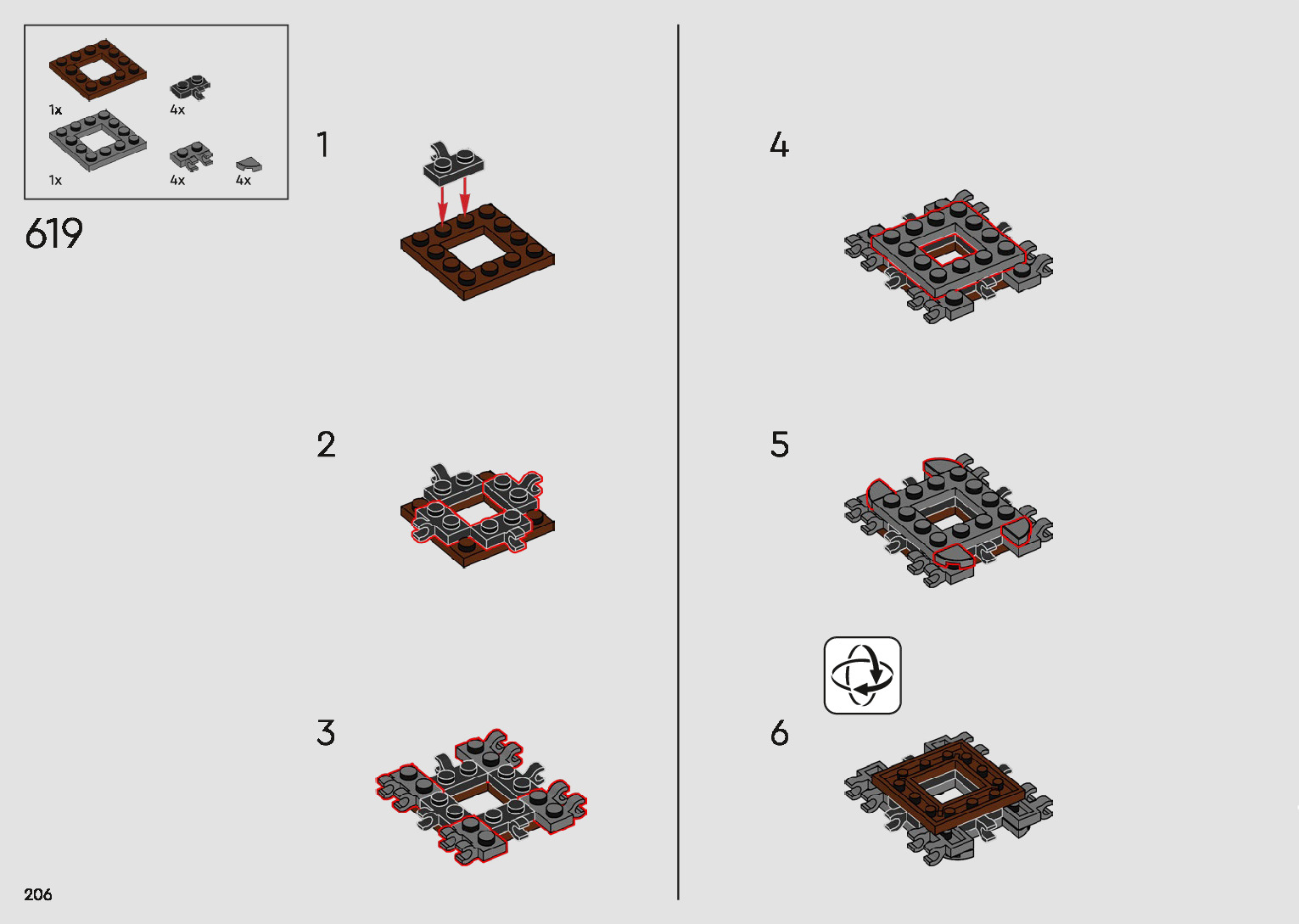 1x
4x
1x
4x
4x

619

1

2

3

4

5

6

206