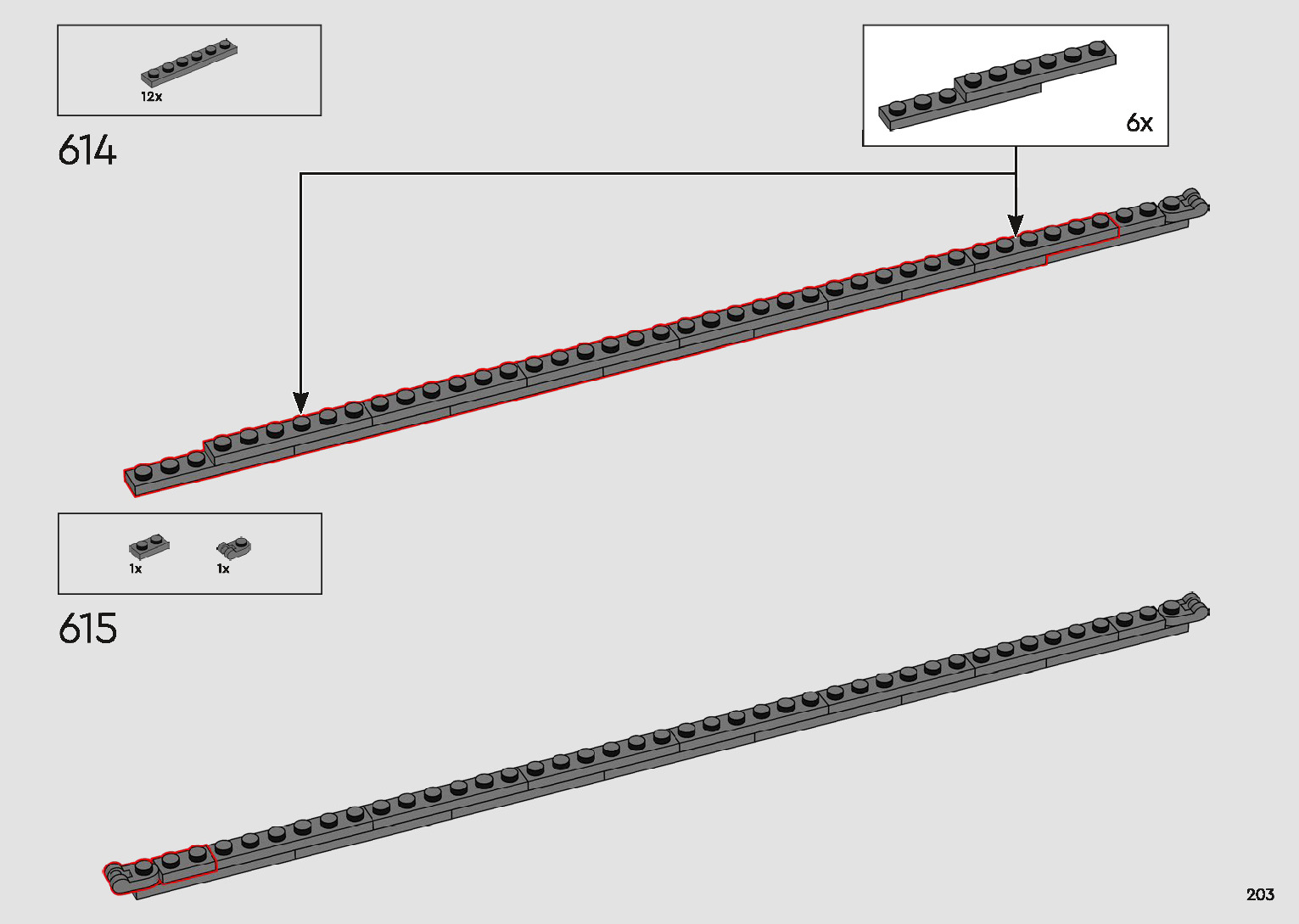 12x

614

6x

1x 1x

615

203