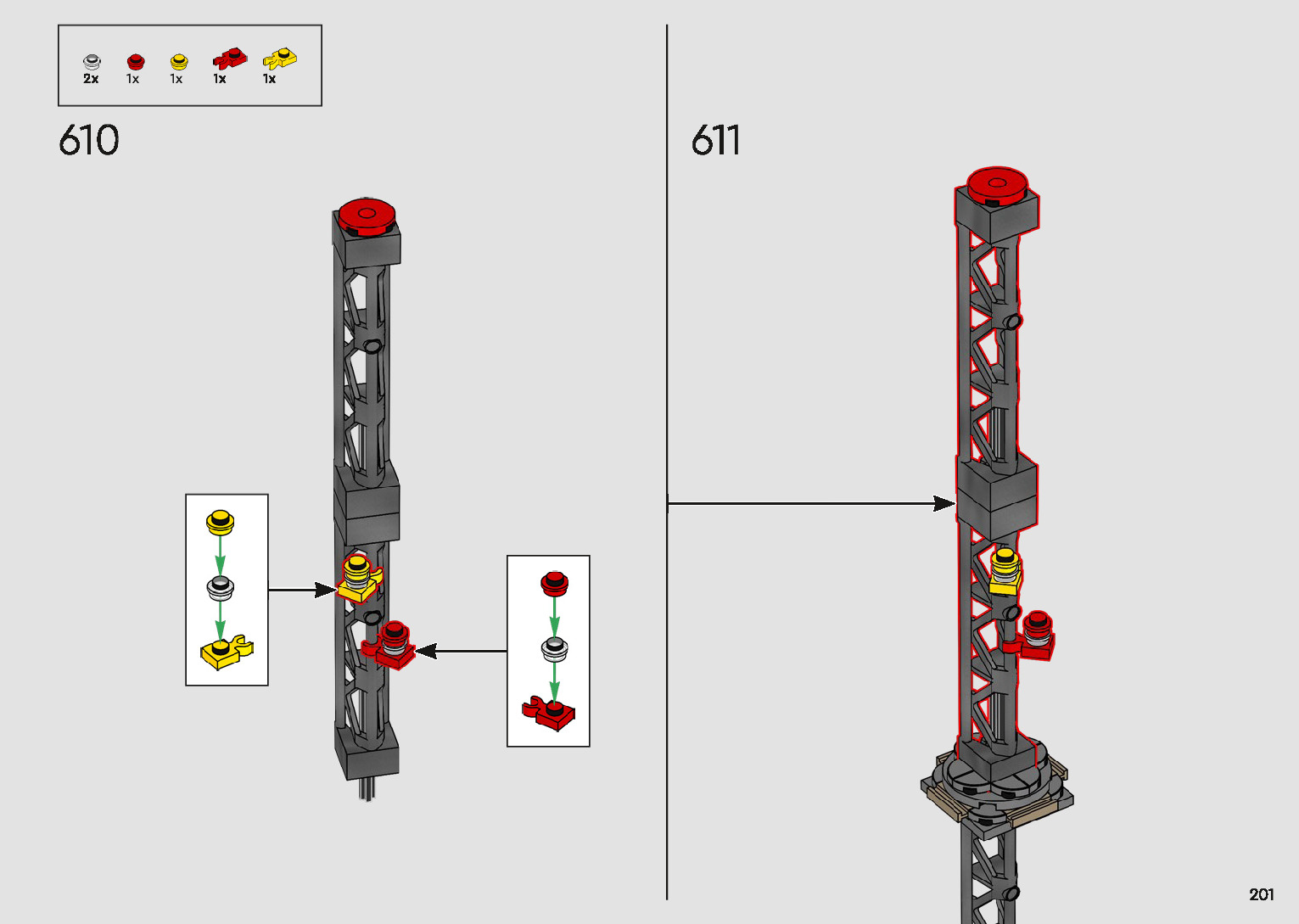 2x 1x 1x 1x 1x

610

611

201