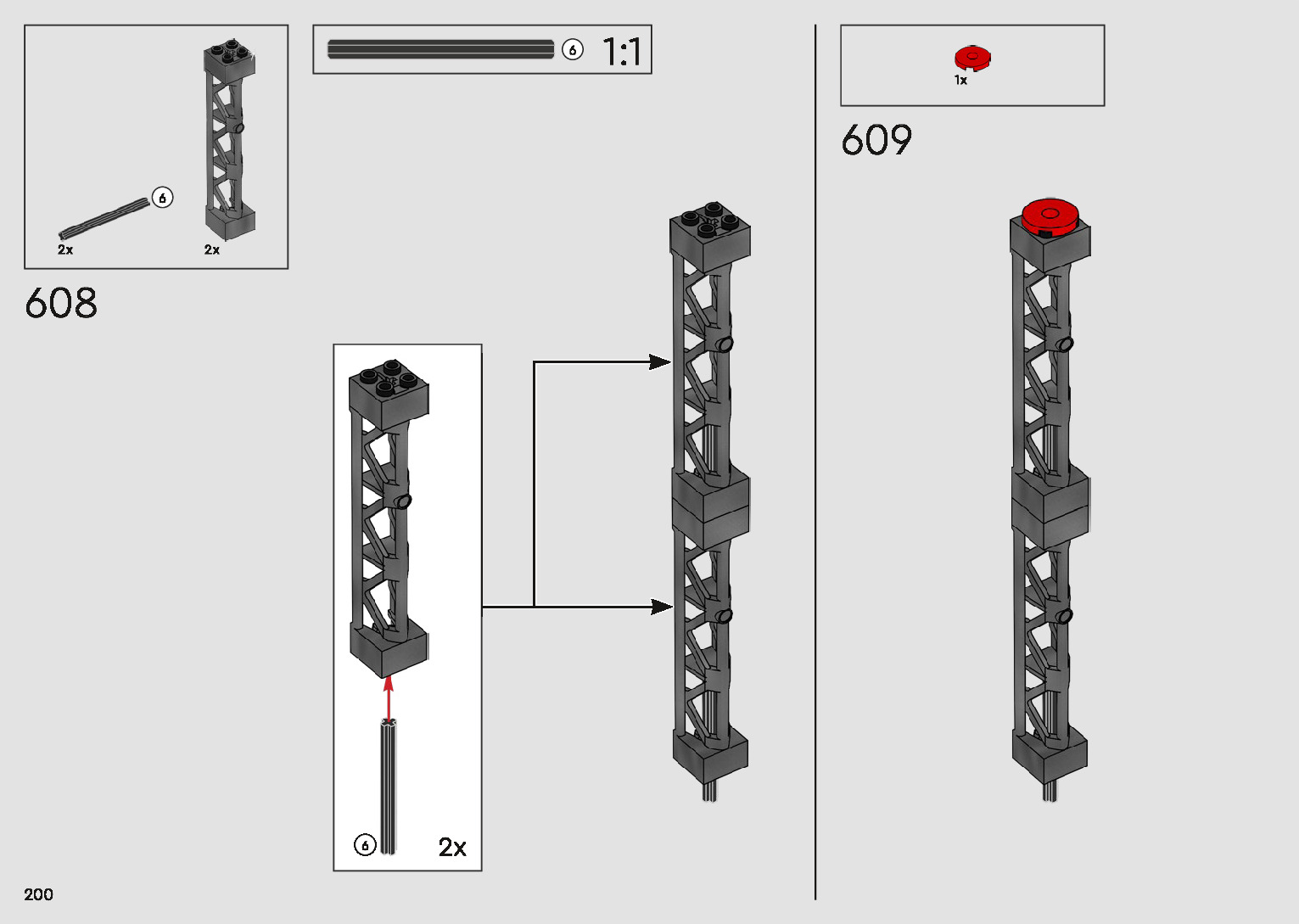 6
2x
2x

6
1:1

608

6
2x

1x

609

200