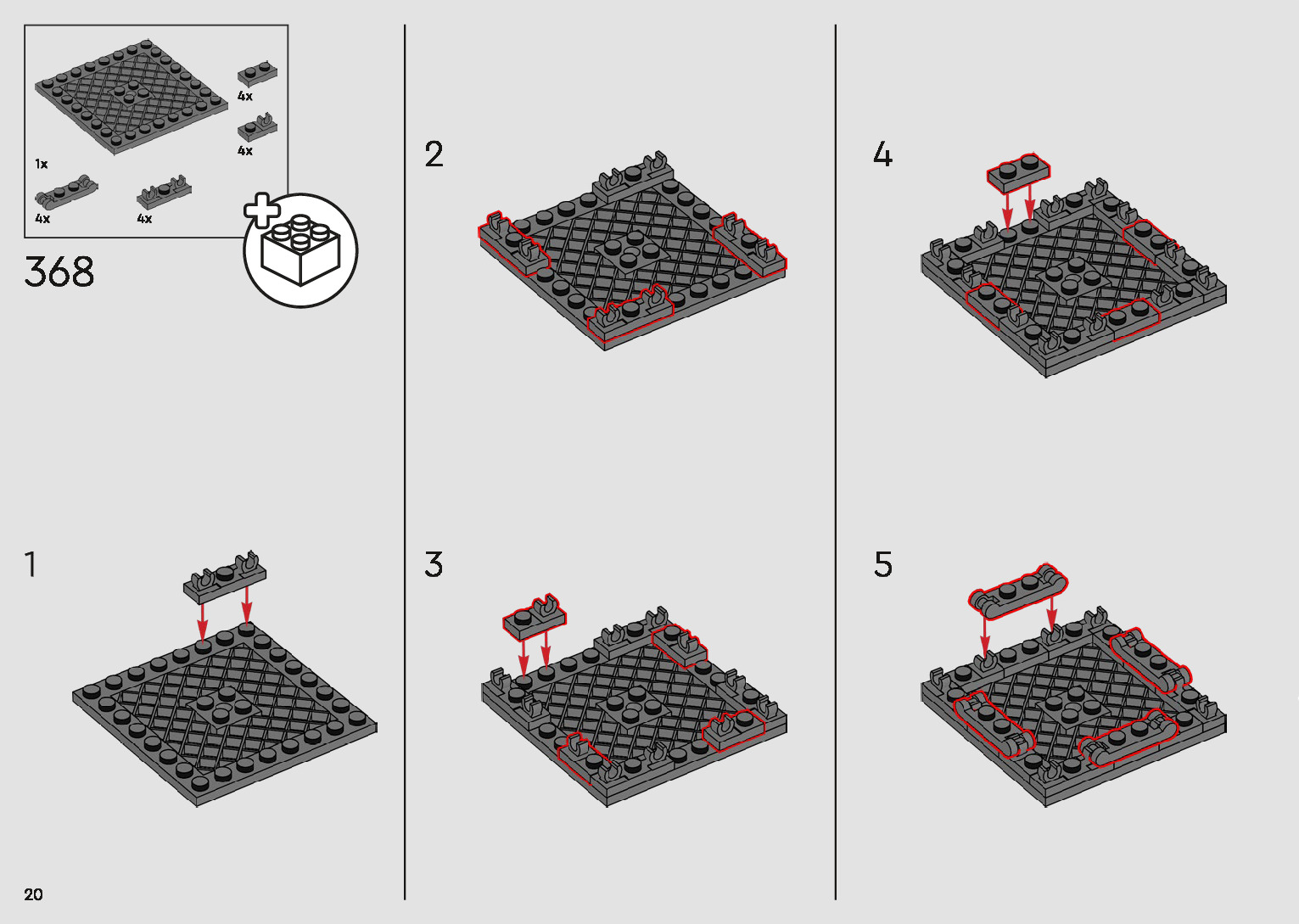 4x

4x

1x

4x

4x

368

1

2

3

4

5

20