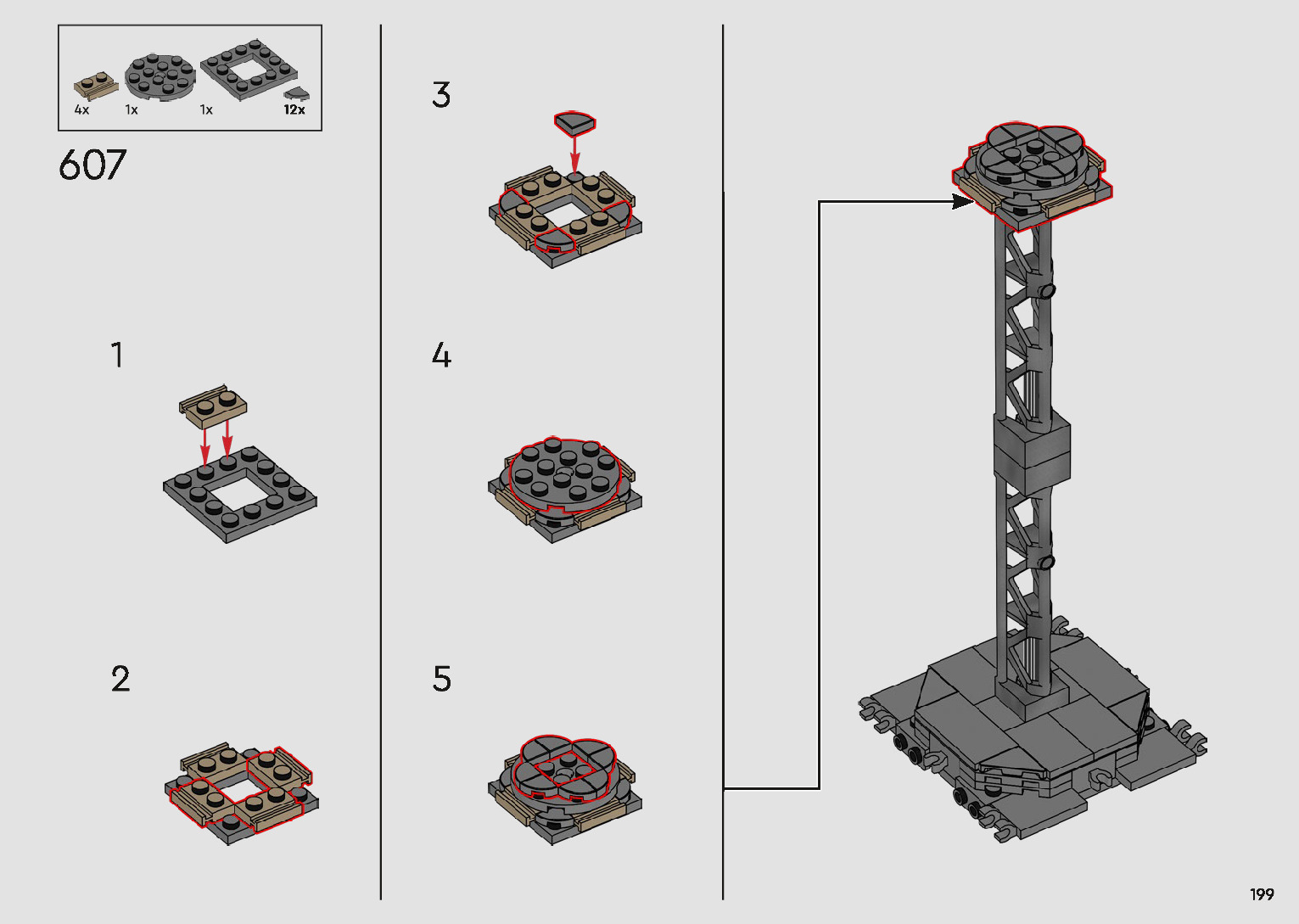 4x 1x 1x 12x

607

1

2

3

4

5

199