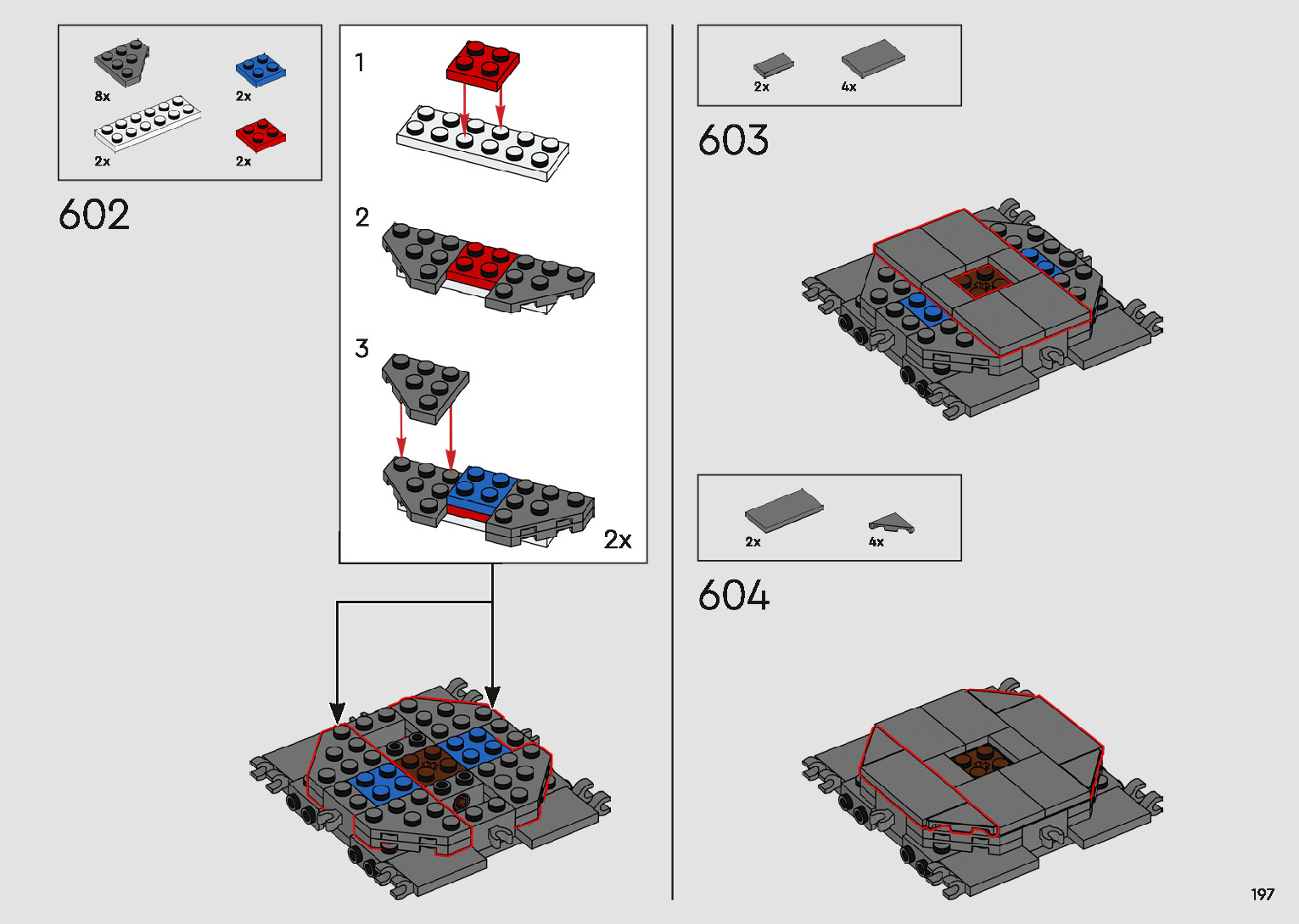 8x
2x
2x
2x

602

1
2
3
2x

2x
4x

603

2x
4x

604

197