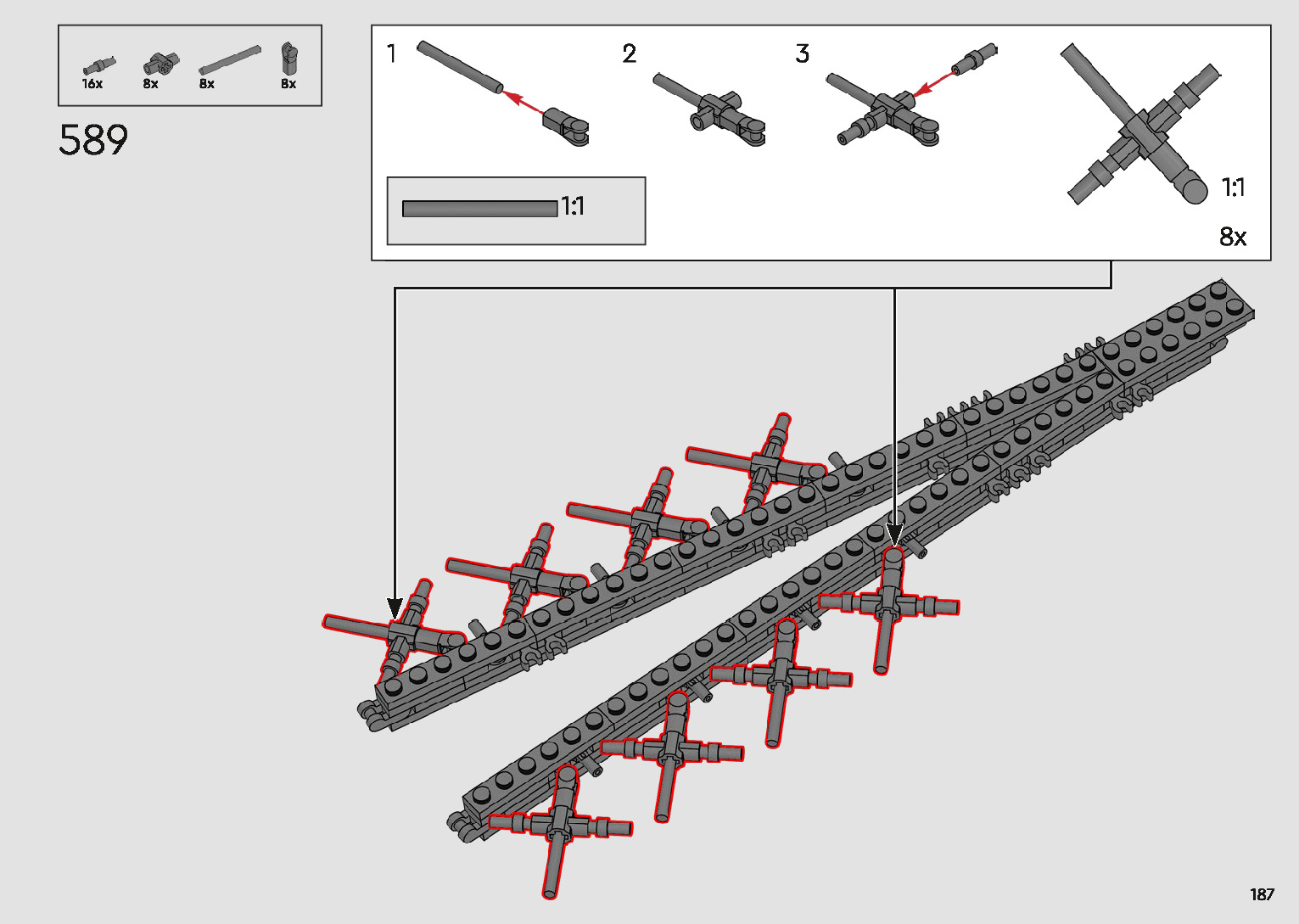 16x 8x 8x 8x

589

1 2 3

1:1

1:1

8x

187