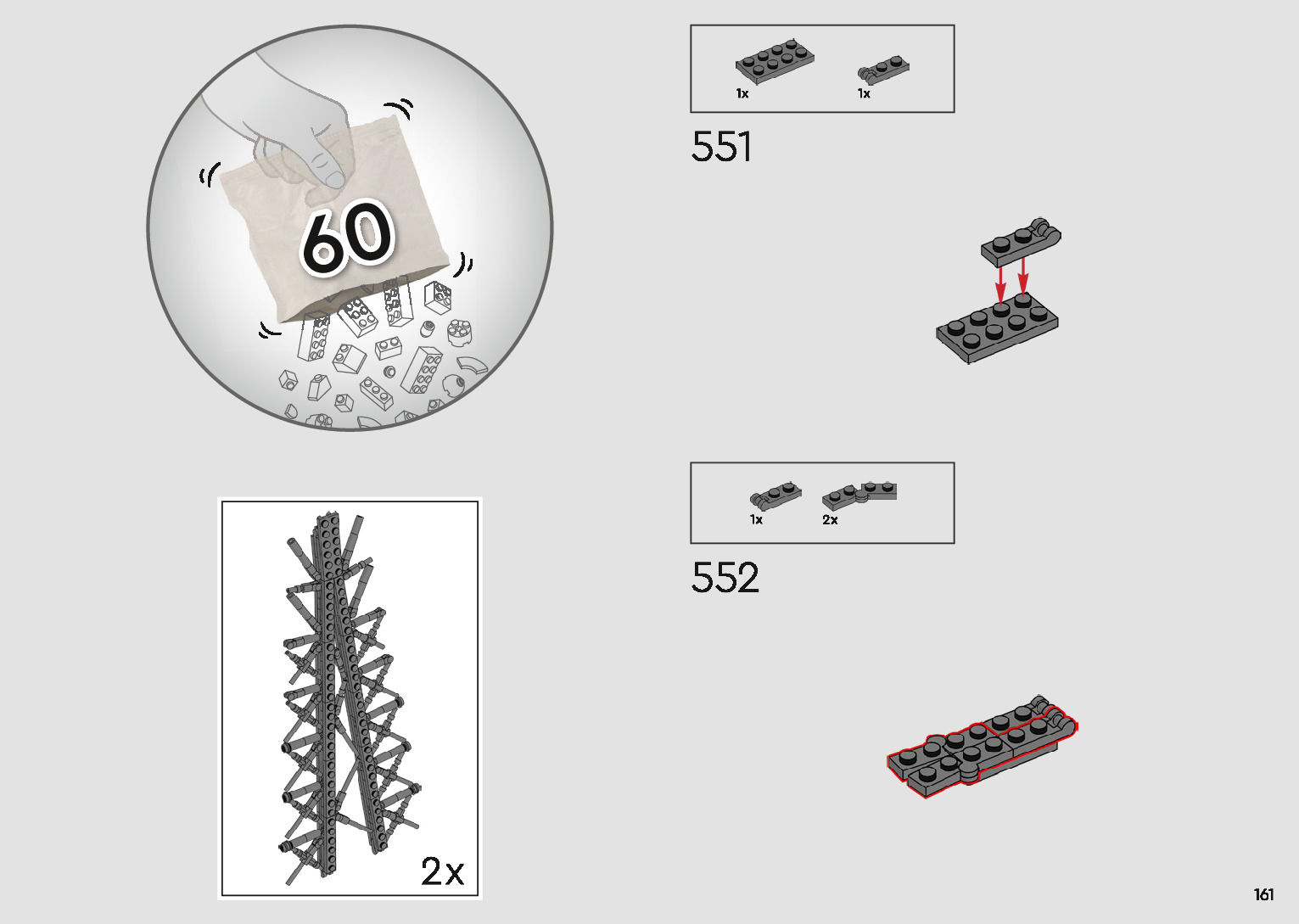 60

2x

1x 1x

551

1x 2x

552

161