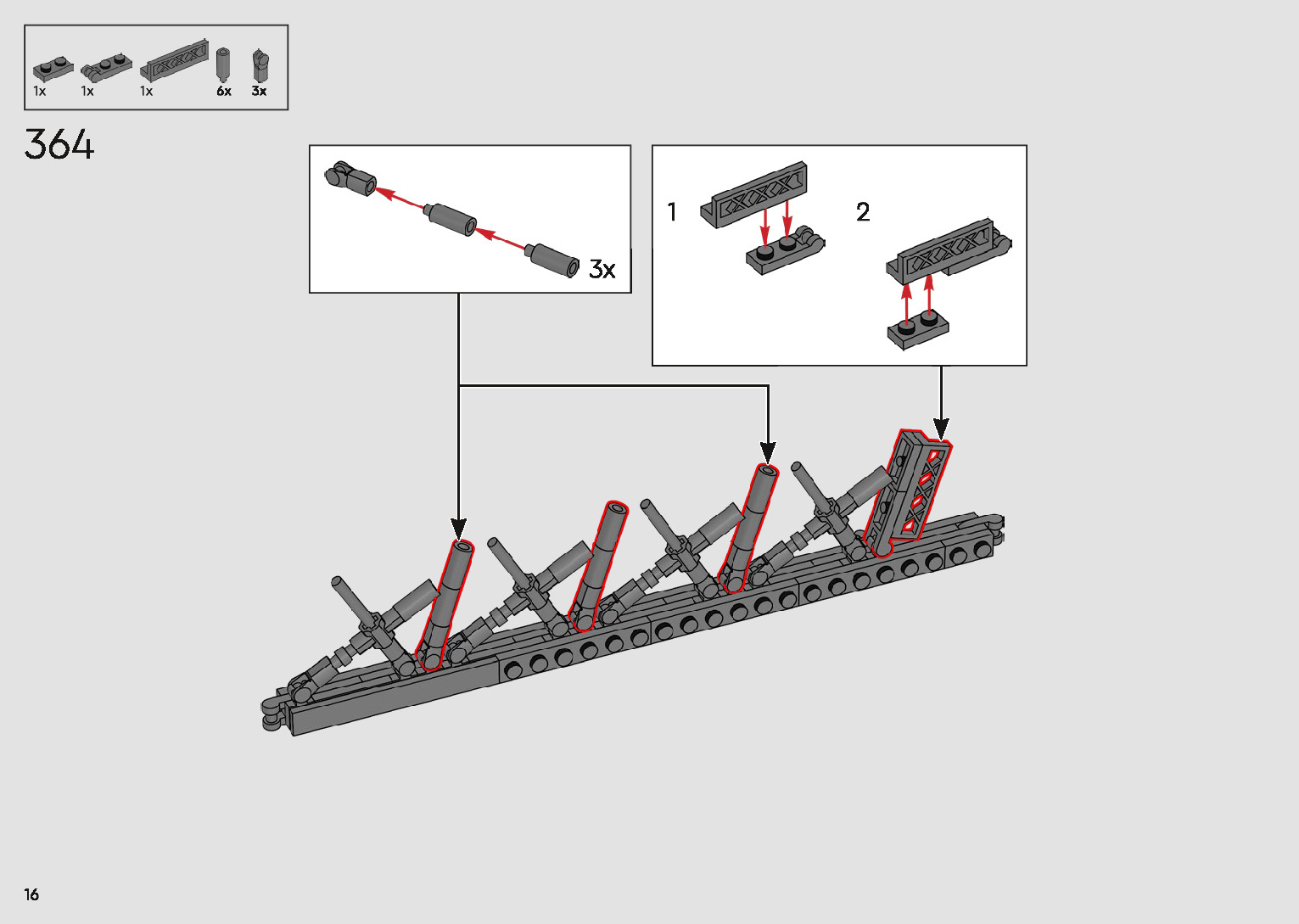 1x 1x 1x 6x 3x

364

3x

1

2

16