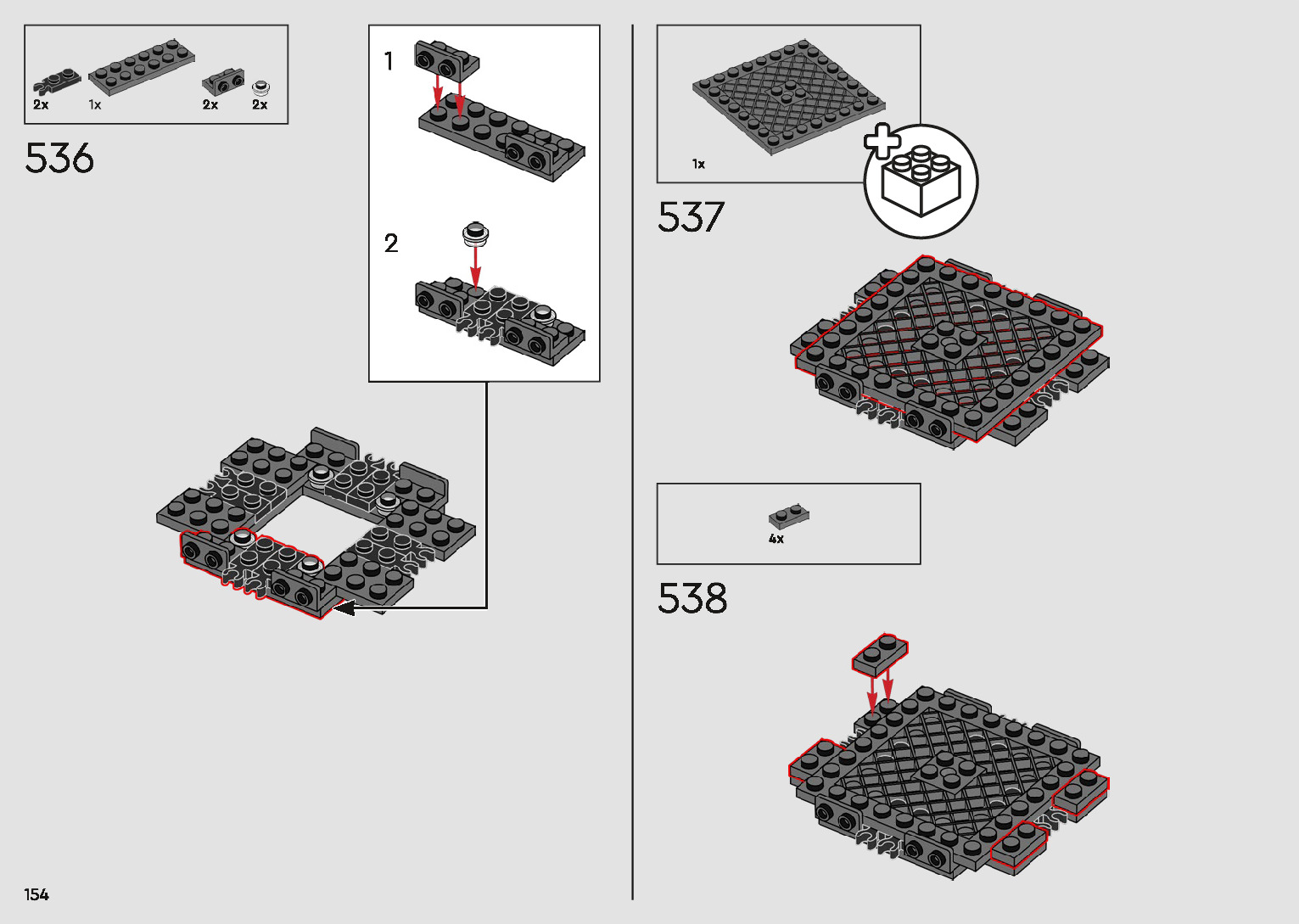 2x 1x 2x 2x

536

1

2

1x

537

4x

538

154