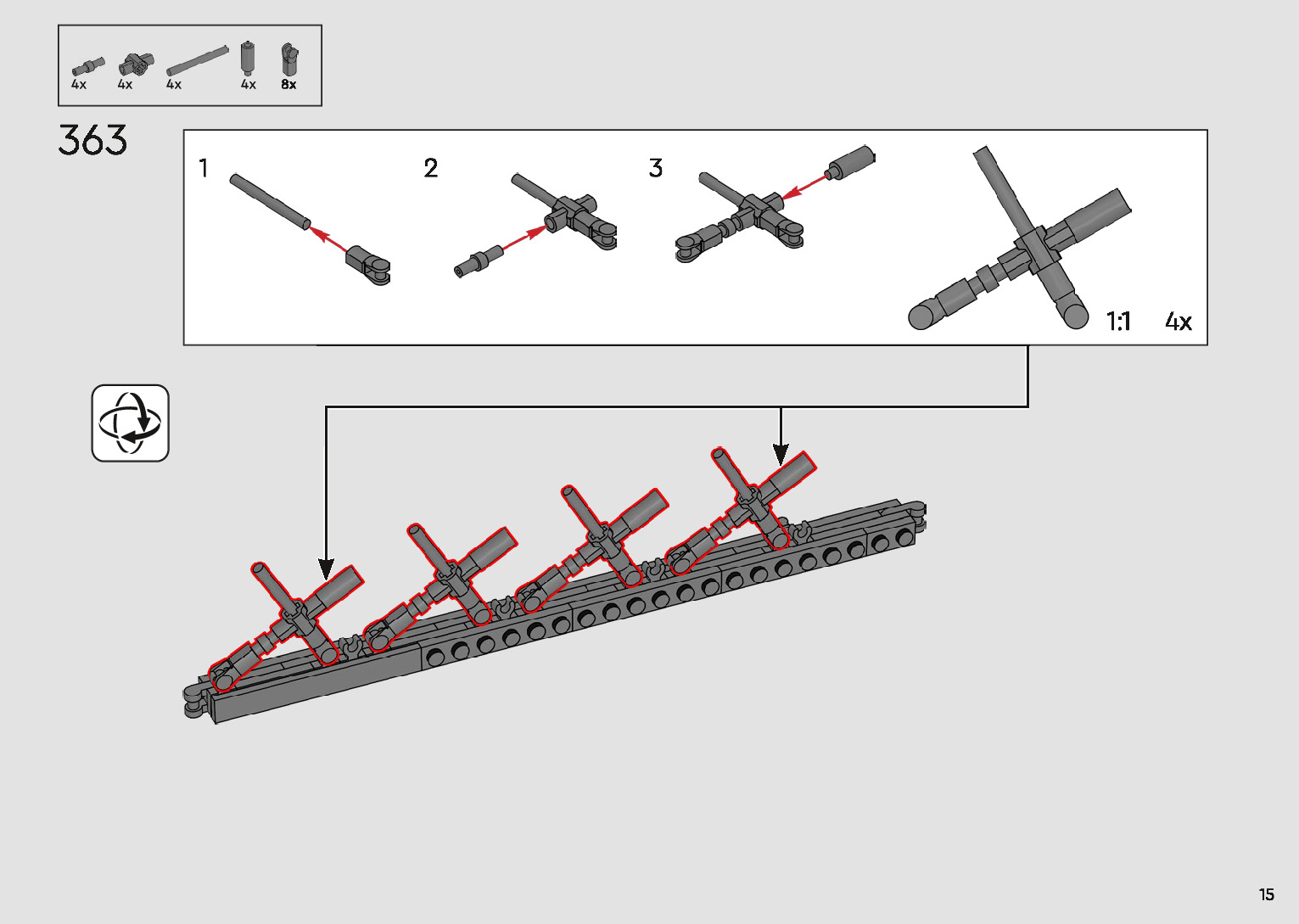 4x 4x 4x 4x 8x

363

1

2

3

1:1 4x

15