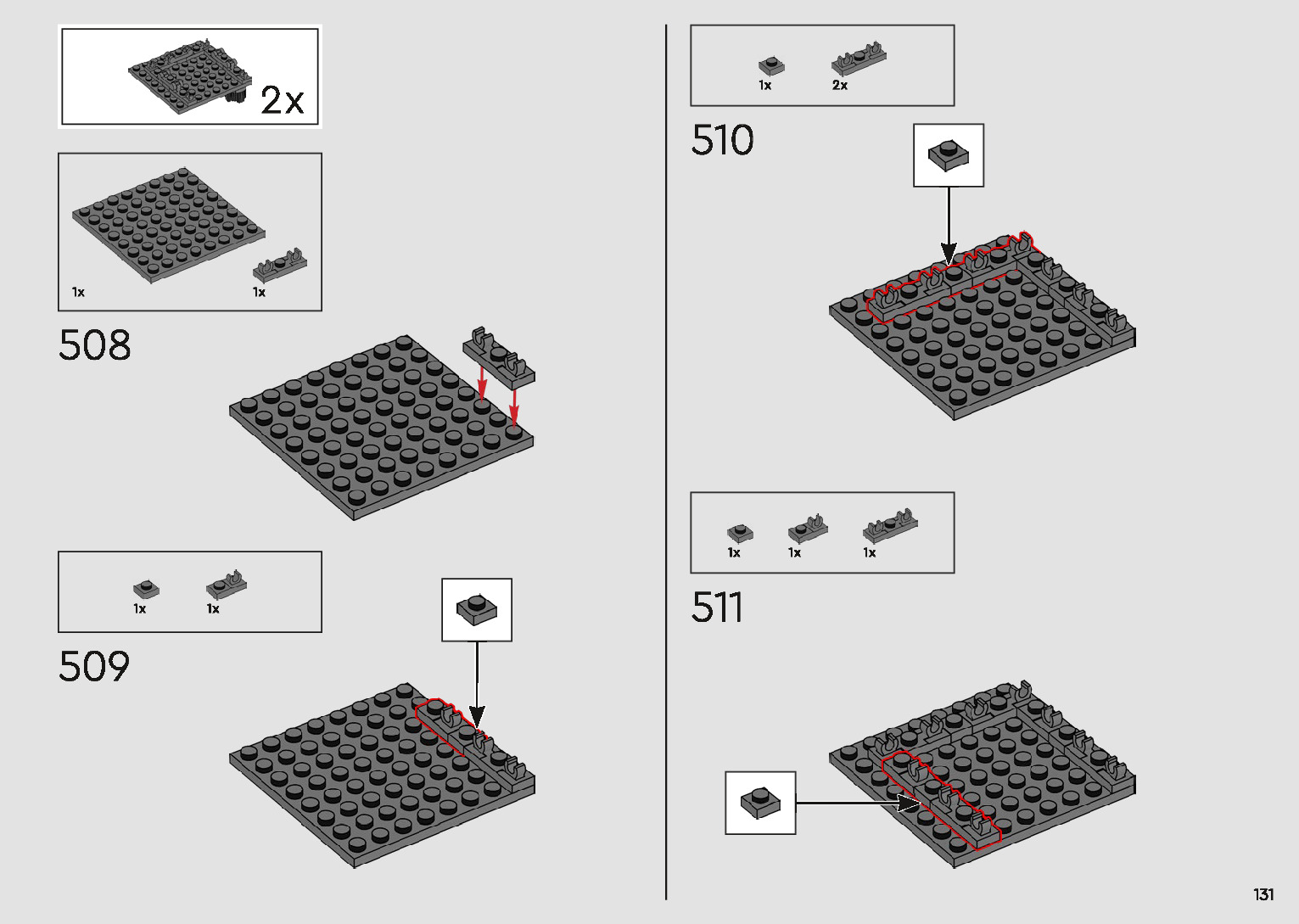 2x

1x
1x

508

1x
1x

509

1x
2x

510

1x
1x
1x

511

131