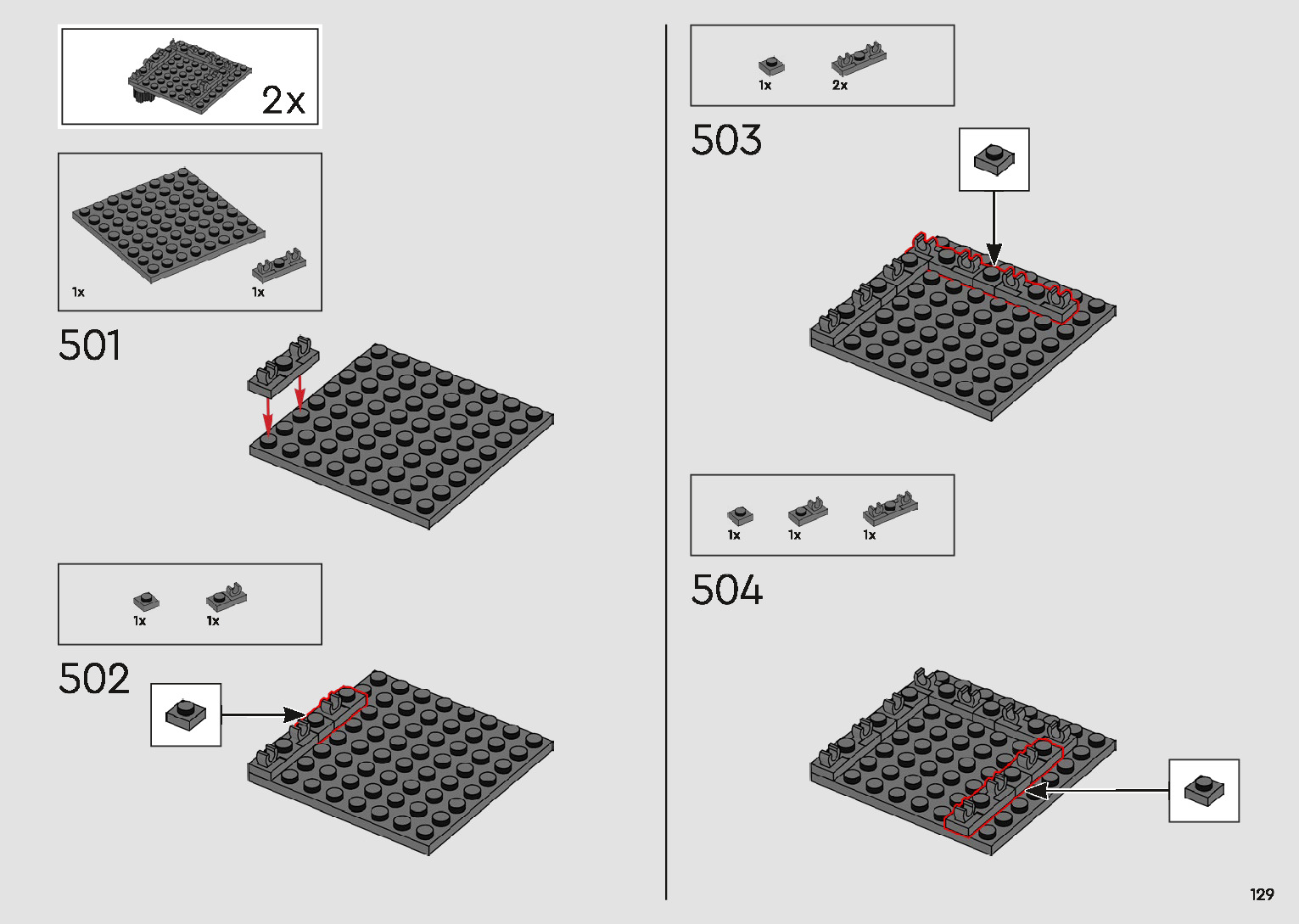 2x

1x 1x

501

1x 1x

502

1x 2x

503

1x 1x 1x

504

129