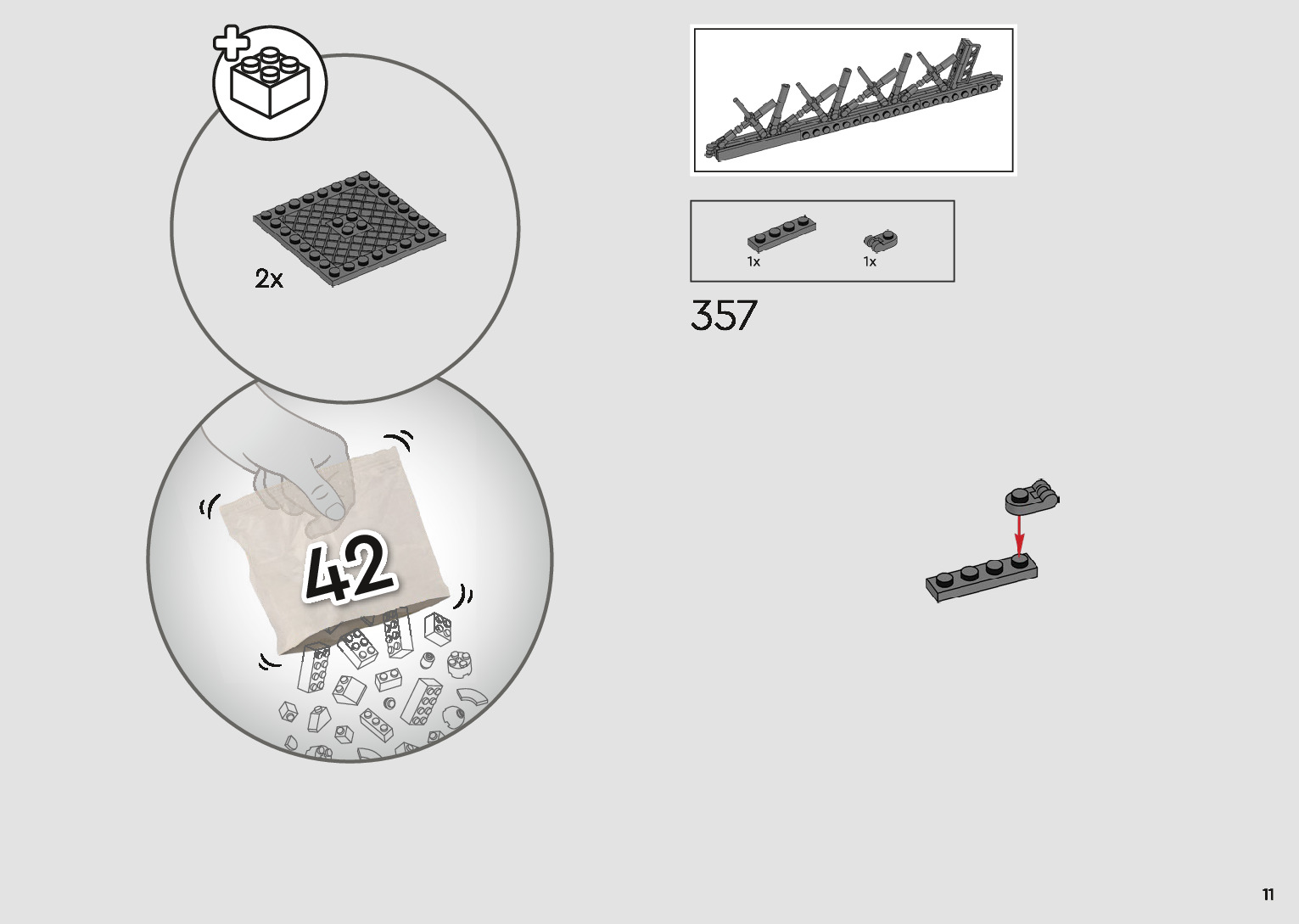 2x

42

1x 1x

357

11