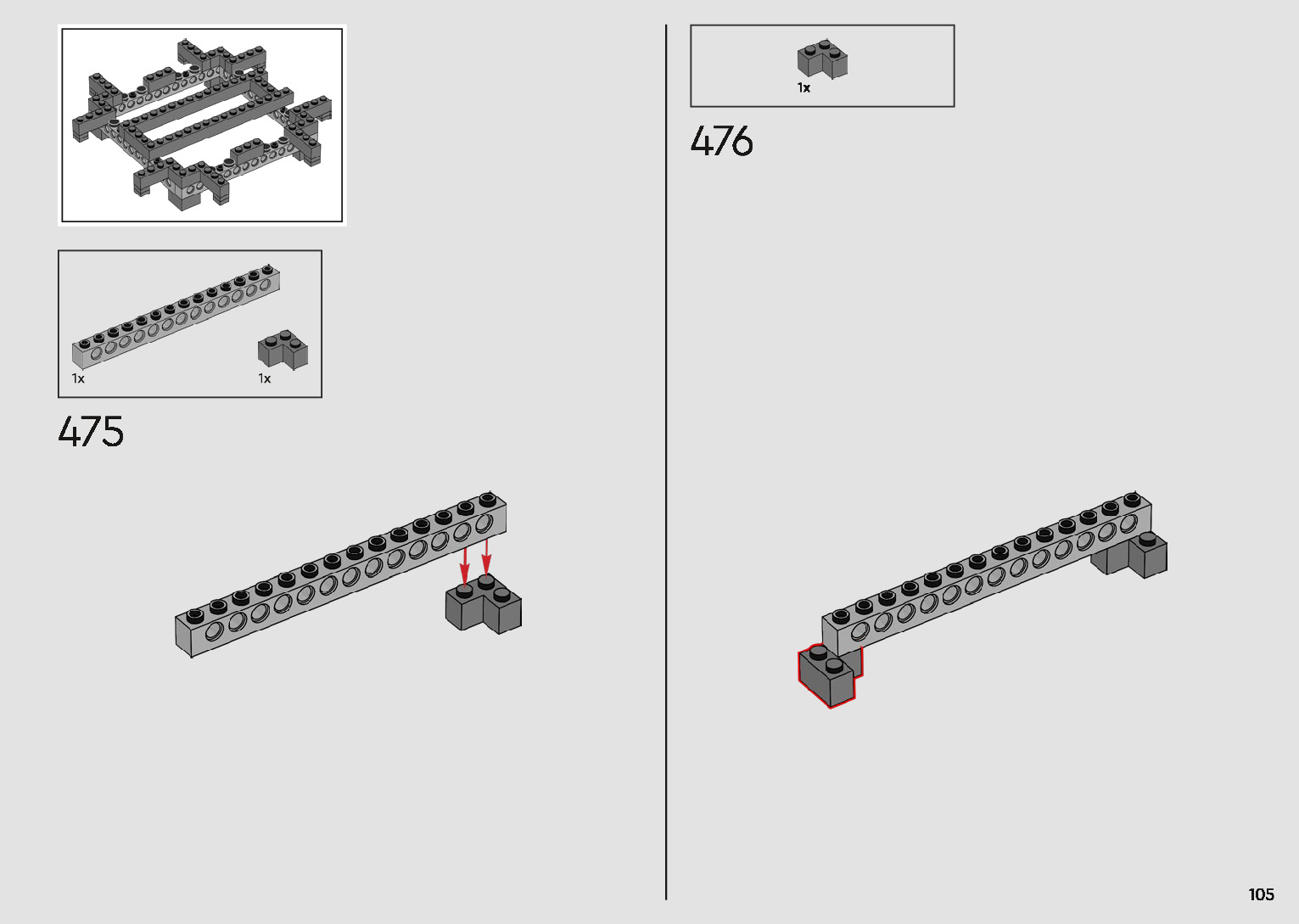 1x

1x

475

1x

476

105