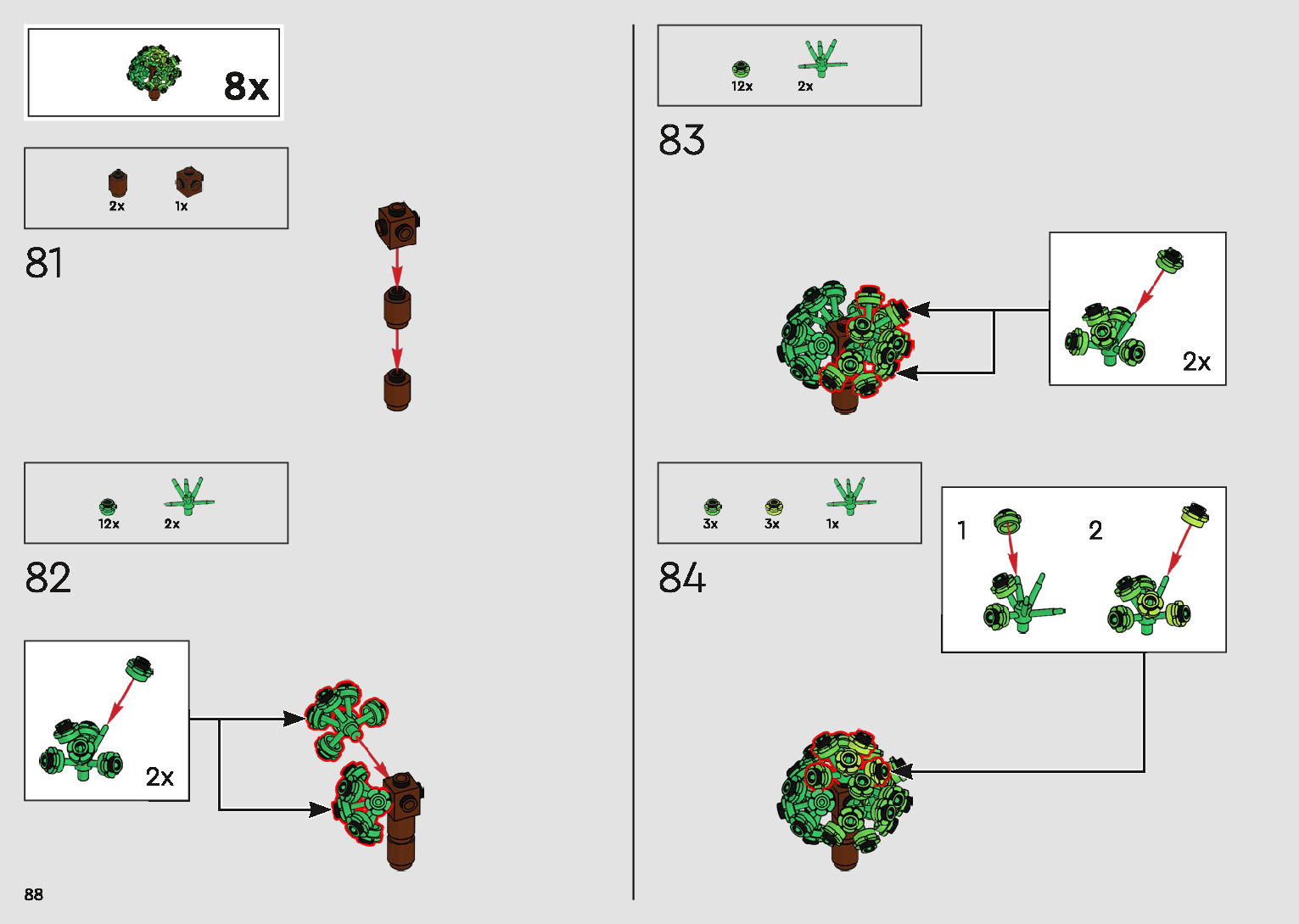 8x

2x 1x

81

12x 2x

82

2x

88

12x 2x

83

2x

3x 3x 1x

84

1 2