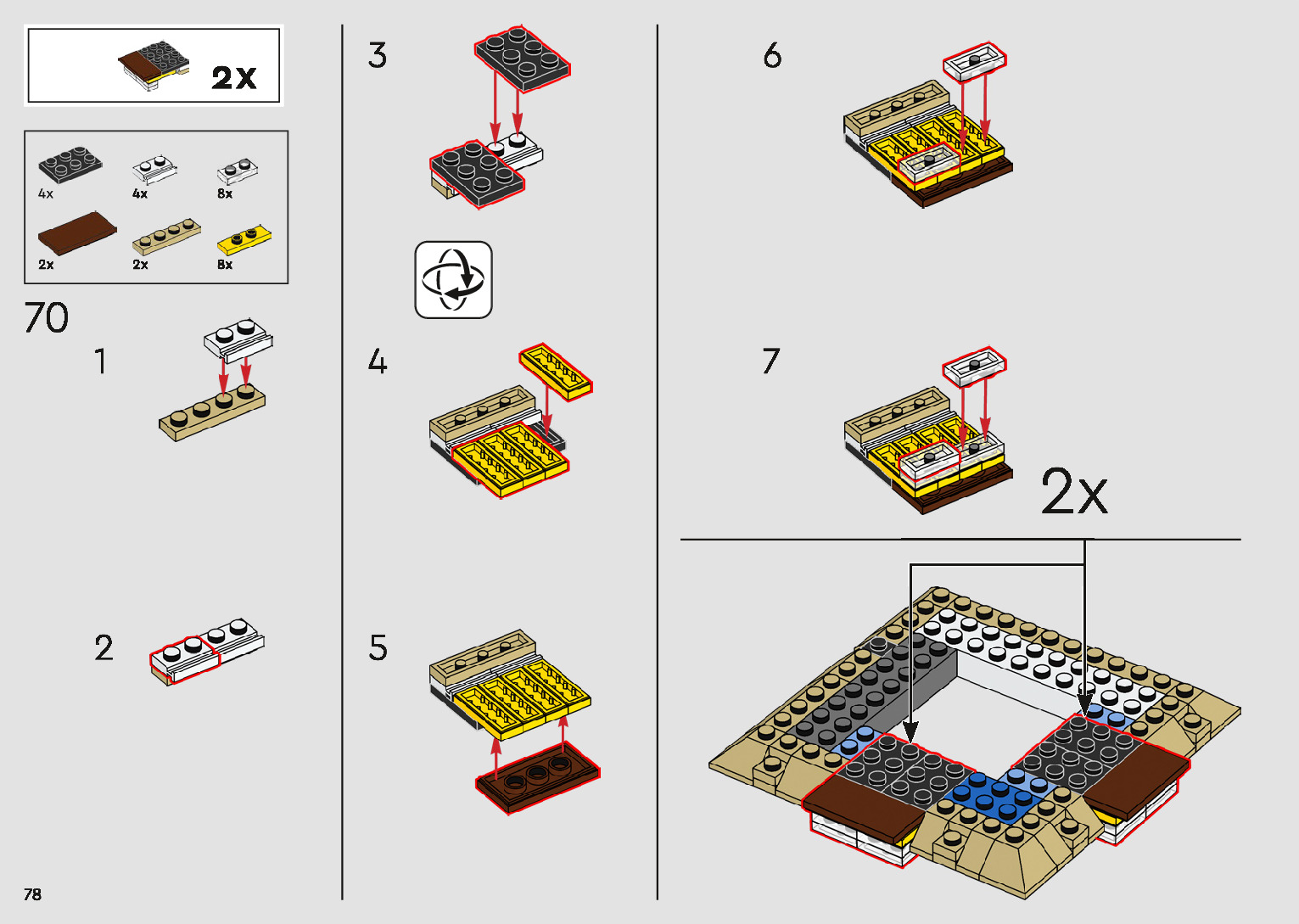 2x

4x
4x
8x
2x
2x
8x

70

1

2

3

4

5

6

7

2x

78