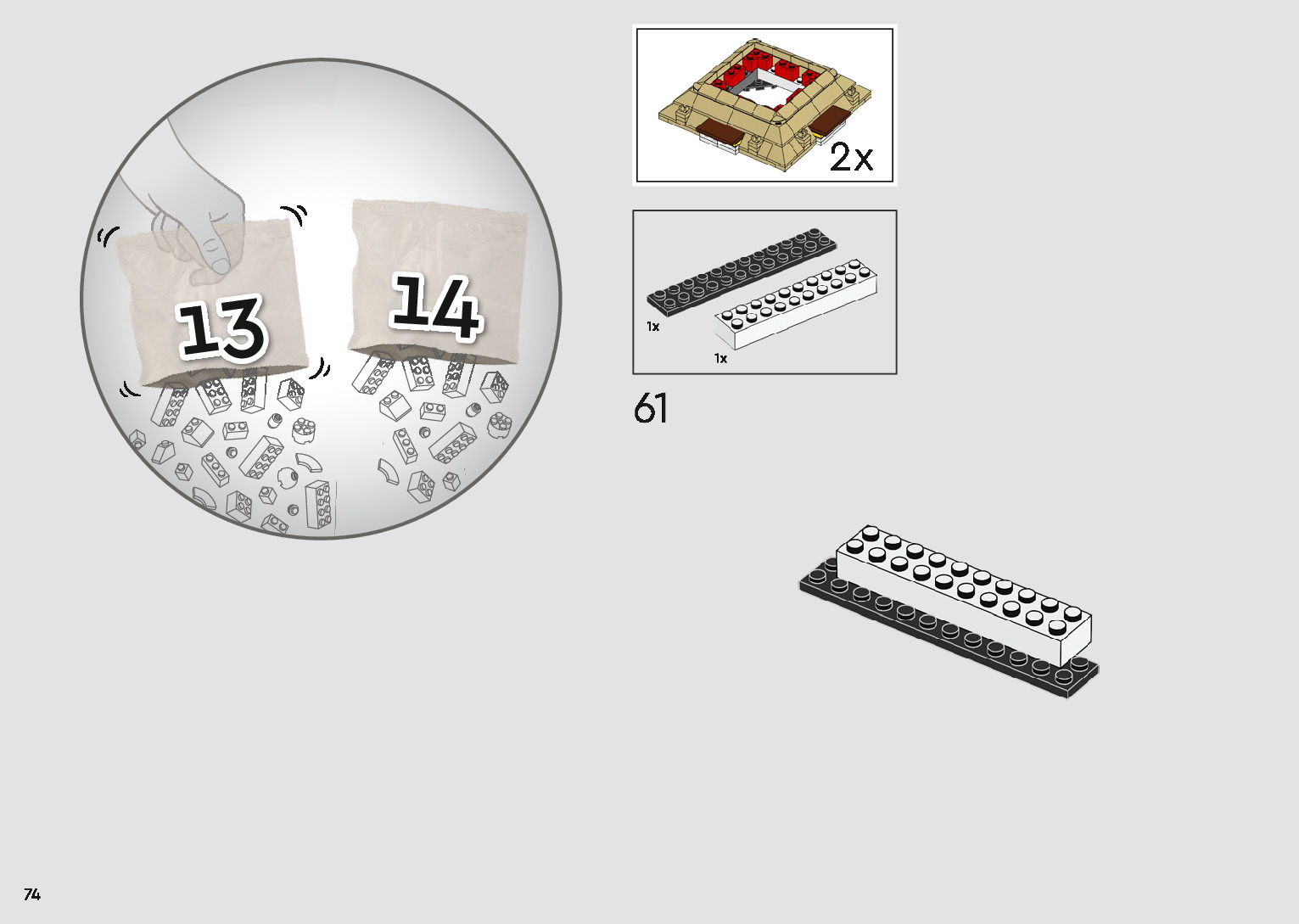 13

14

2x

1x

1x

61

74