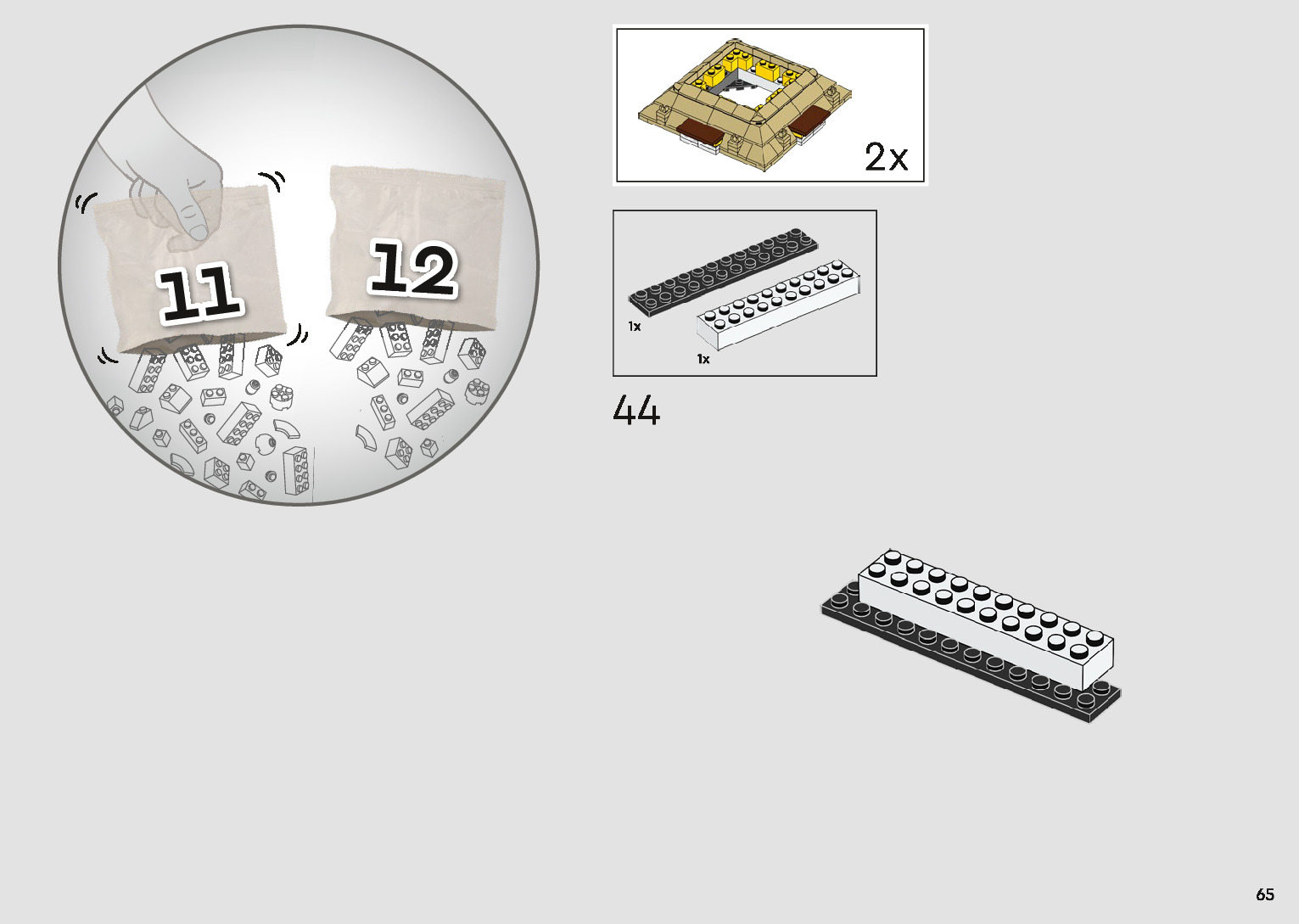 11
12

2x

1x
1x

44

65