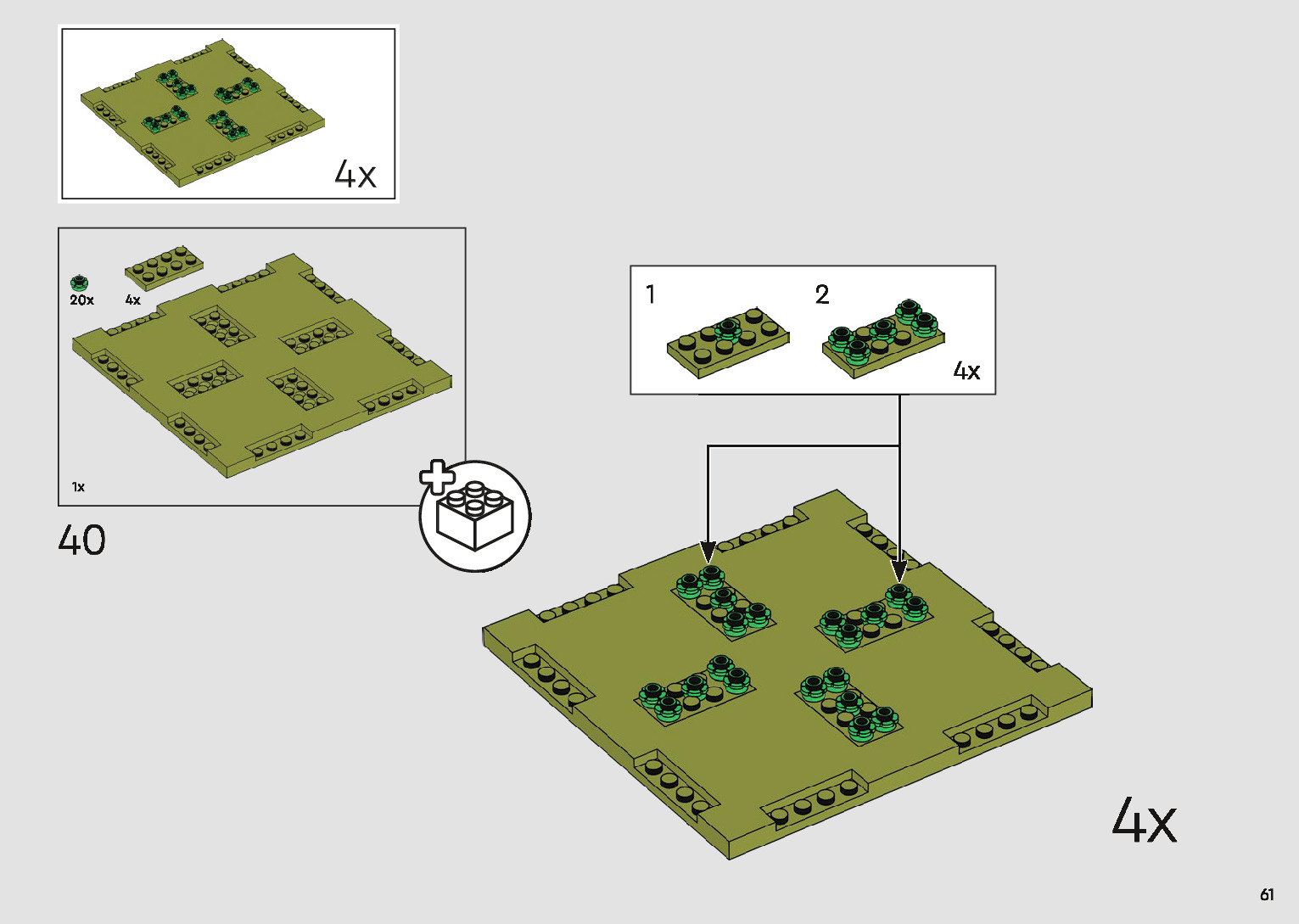 4x

20x
4x
1x

40

1
2
4x

4x

61