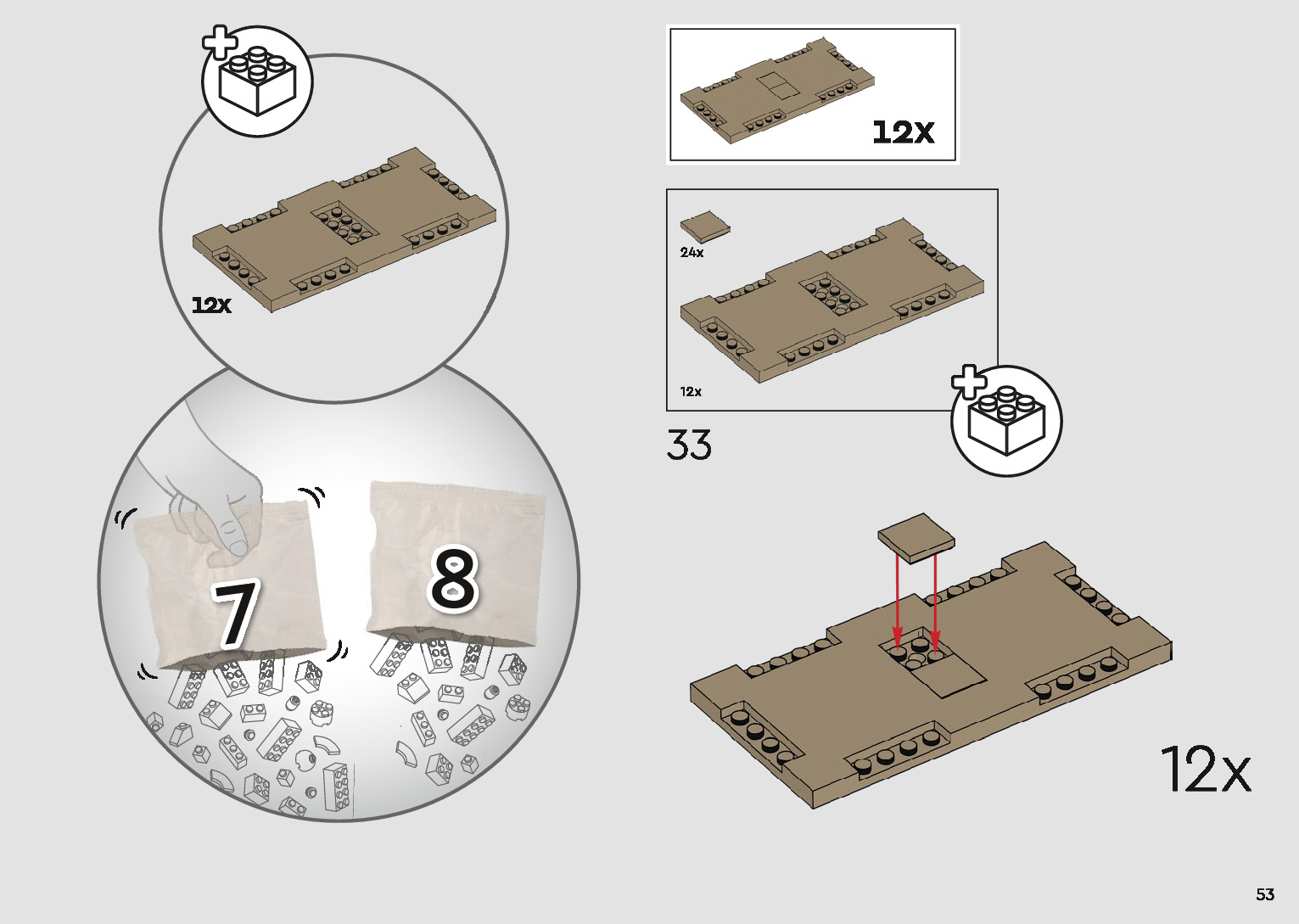 12x

7

8

12x

24x

12x

33

12x

53