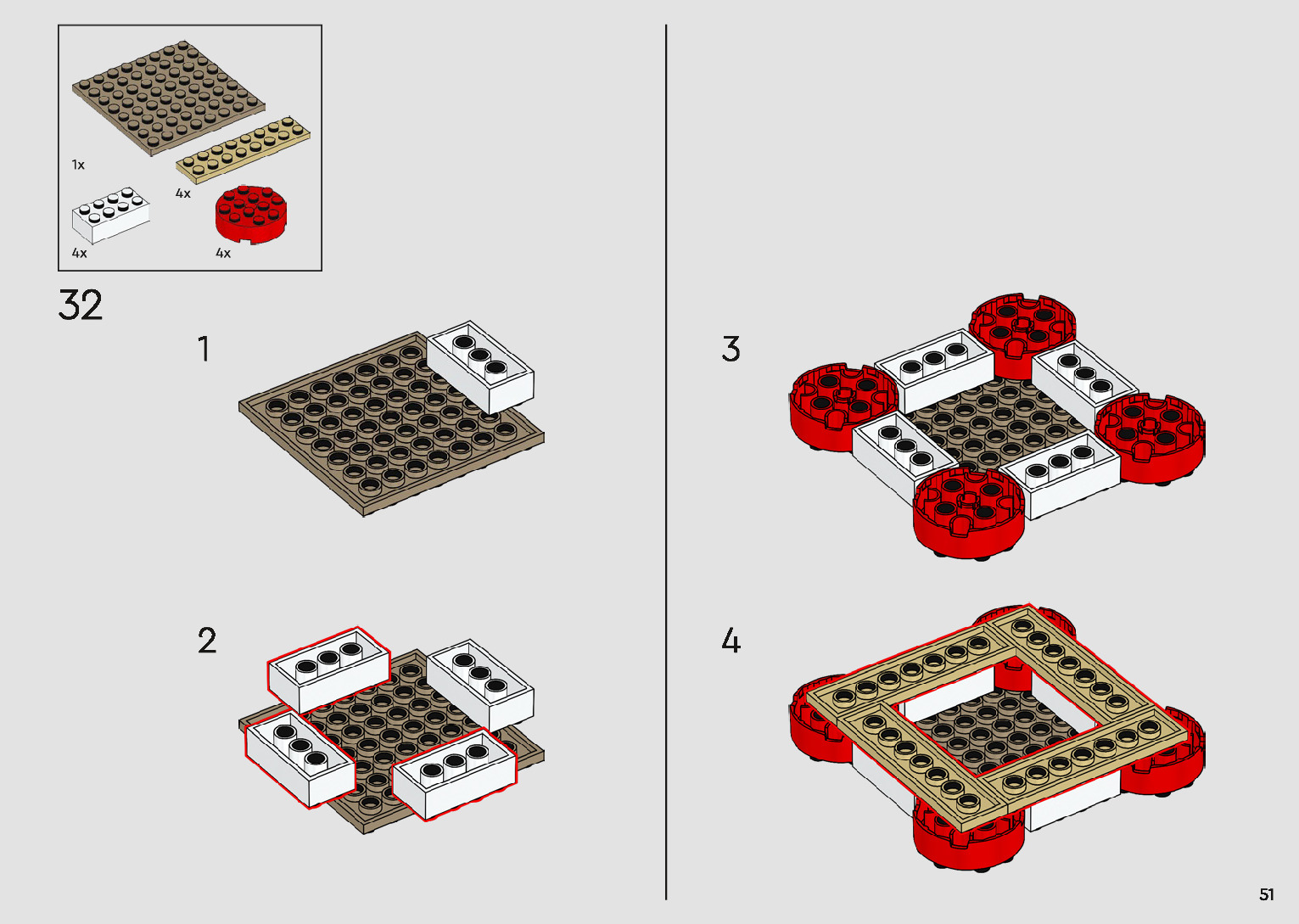 1x

4x

4x

4x

32

1

2

3

4

51