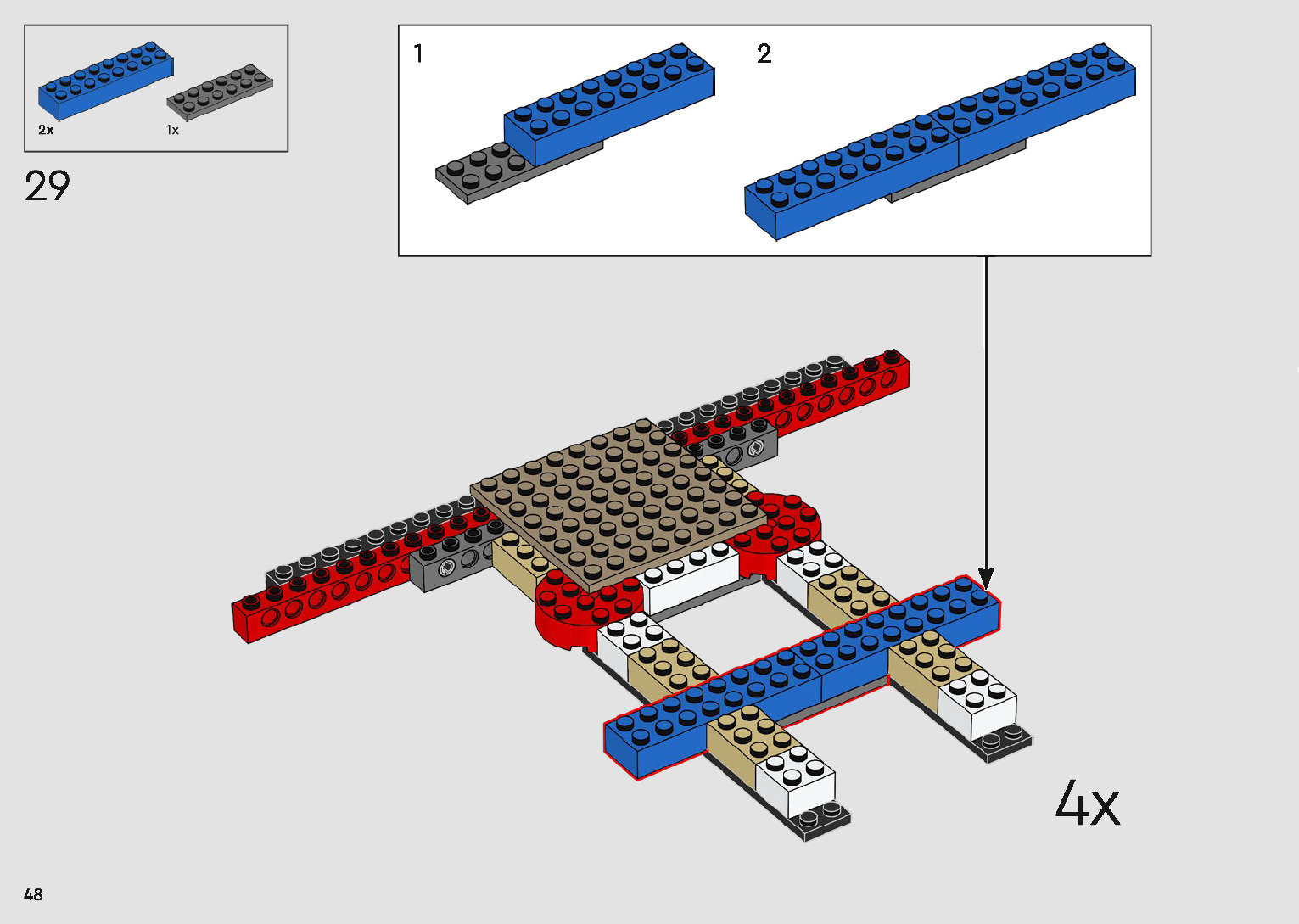 2x
1x
29
1
2
4x
48