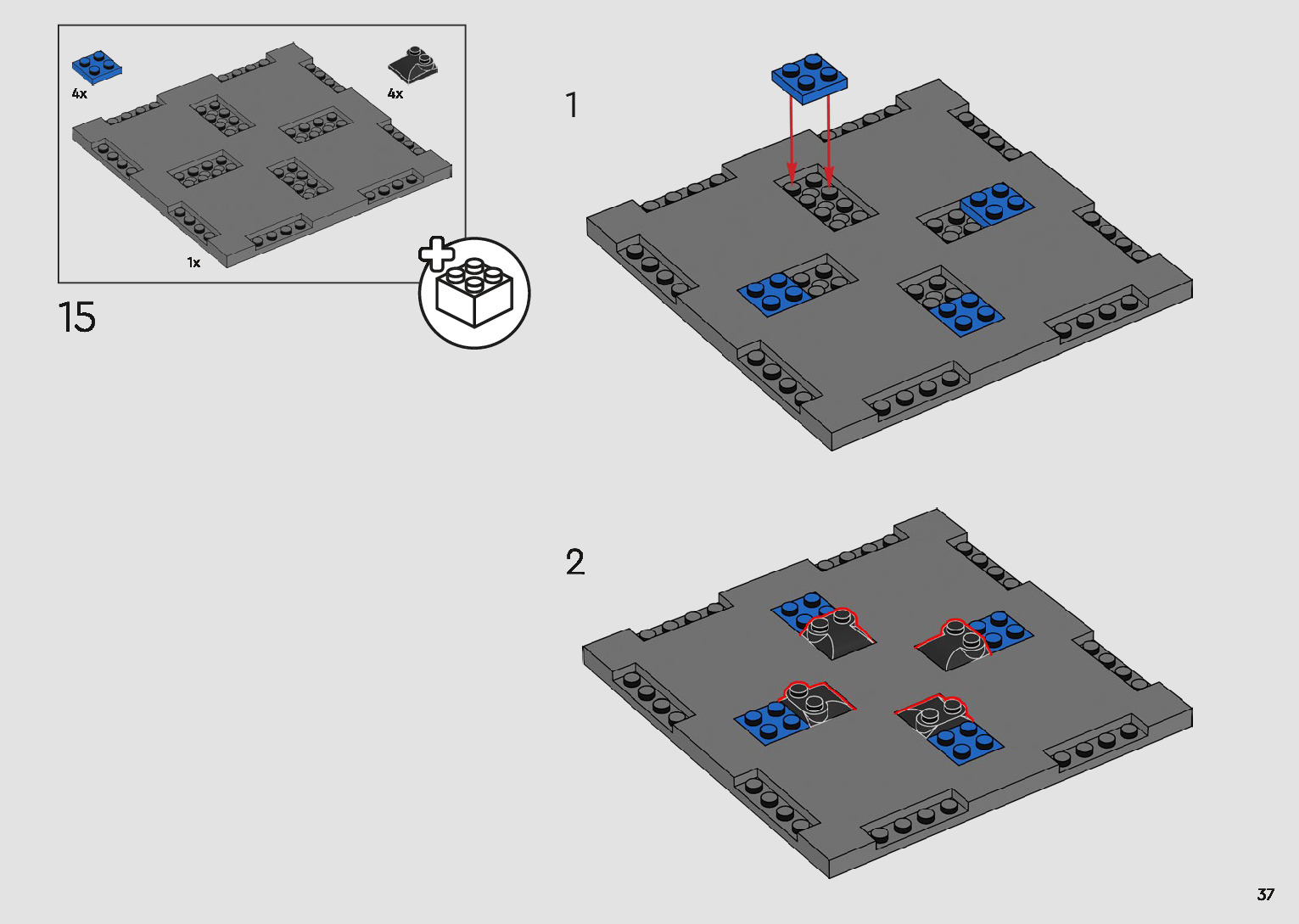 4x

4x

1x

15

1

2

37