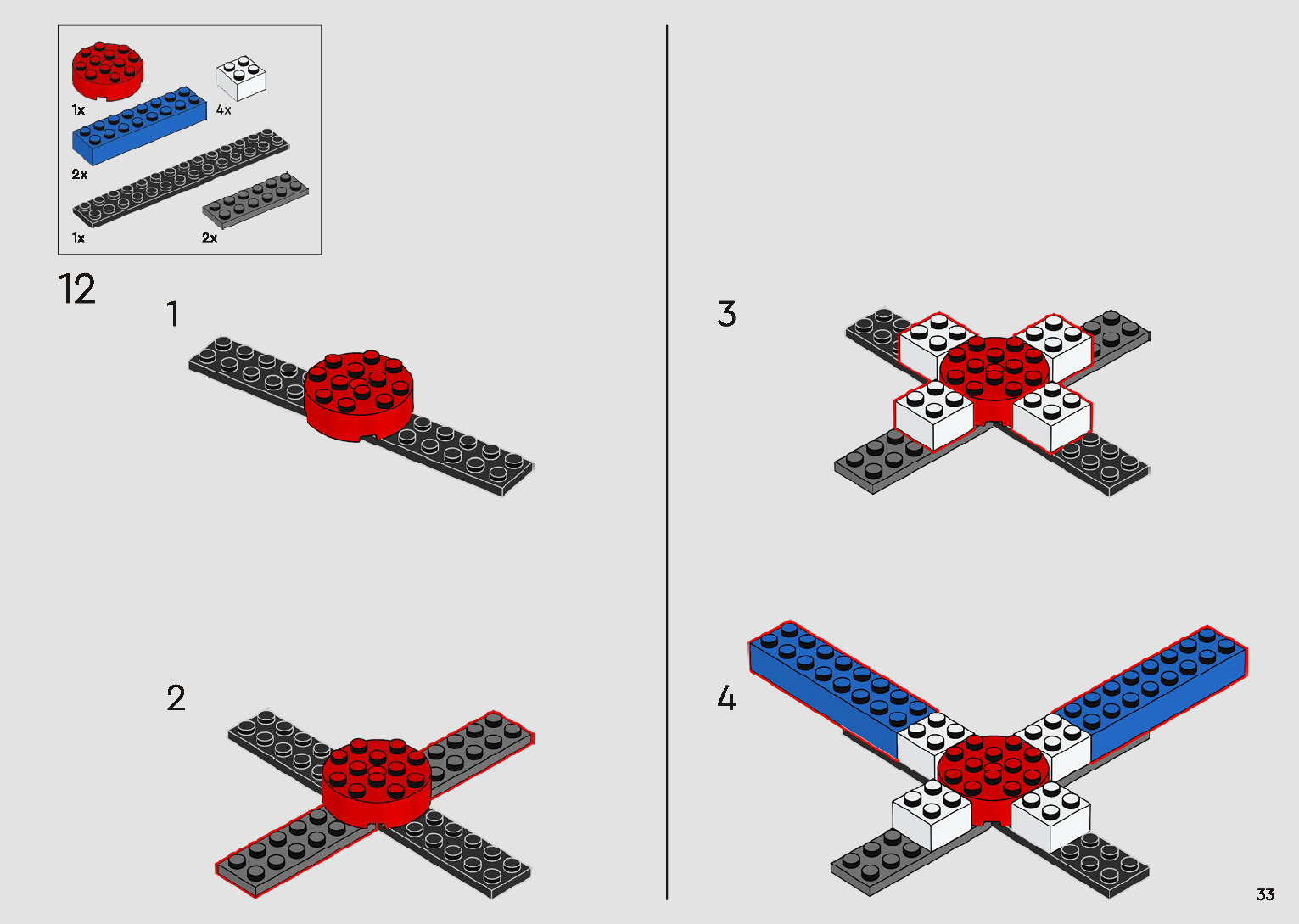 1x
4x
2x
1x
2x
12
1
2
3
4
33