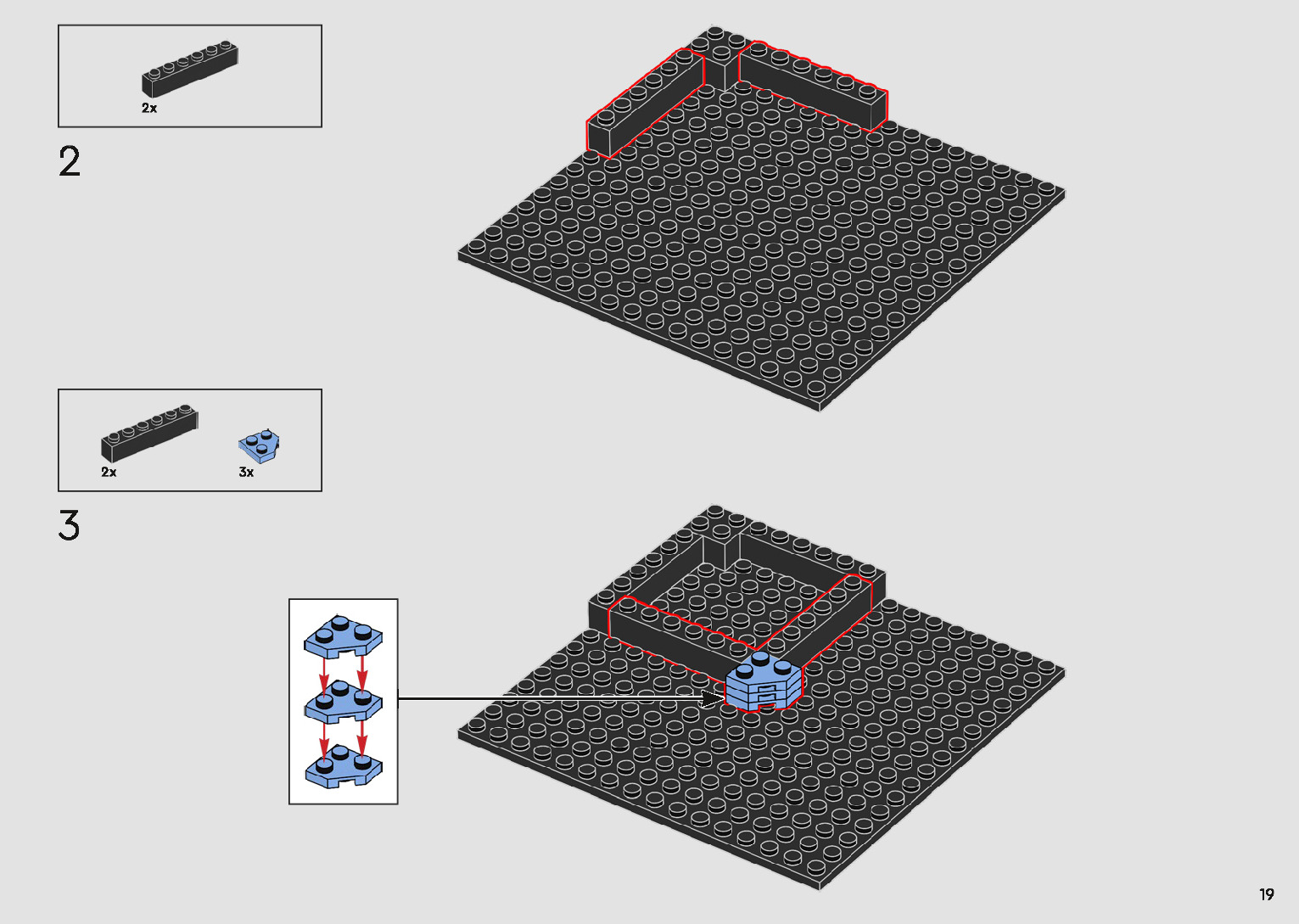 2x

2

2x

3x

3

19