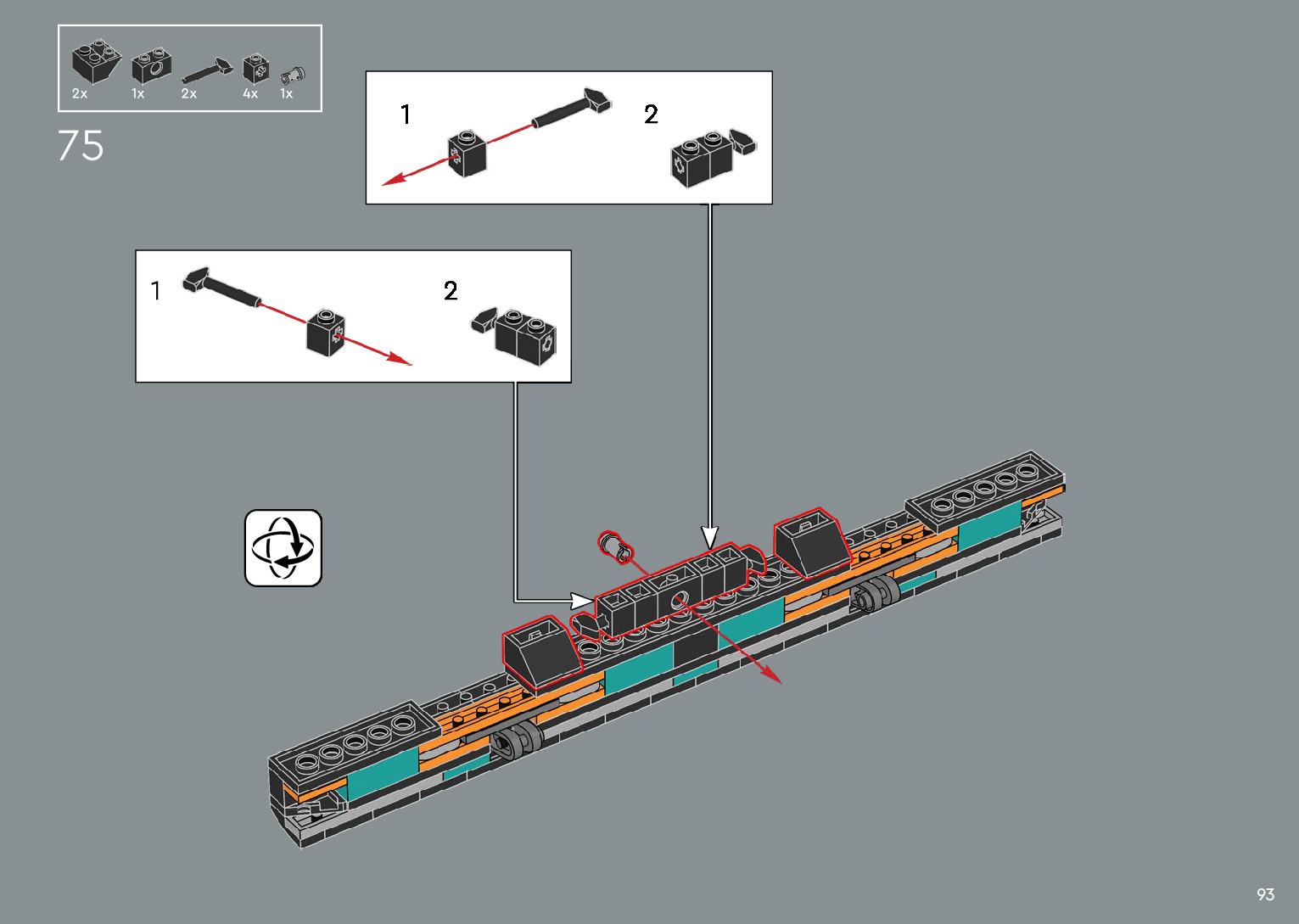 2x 1x 2x 4x 1x

75

1

2

1

2

93