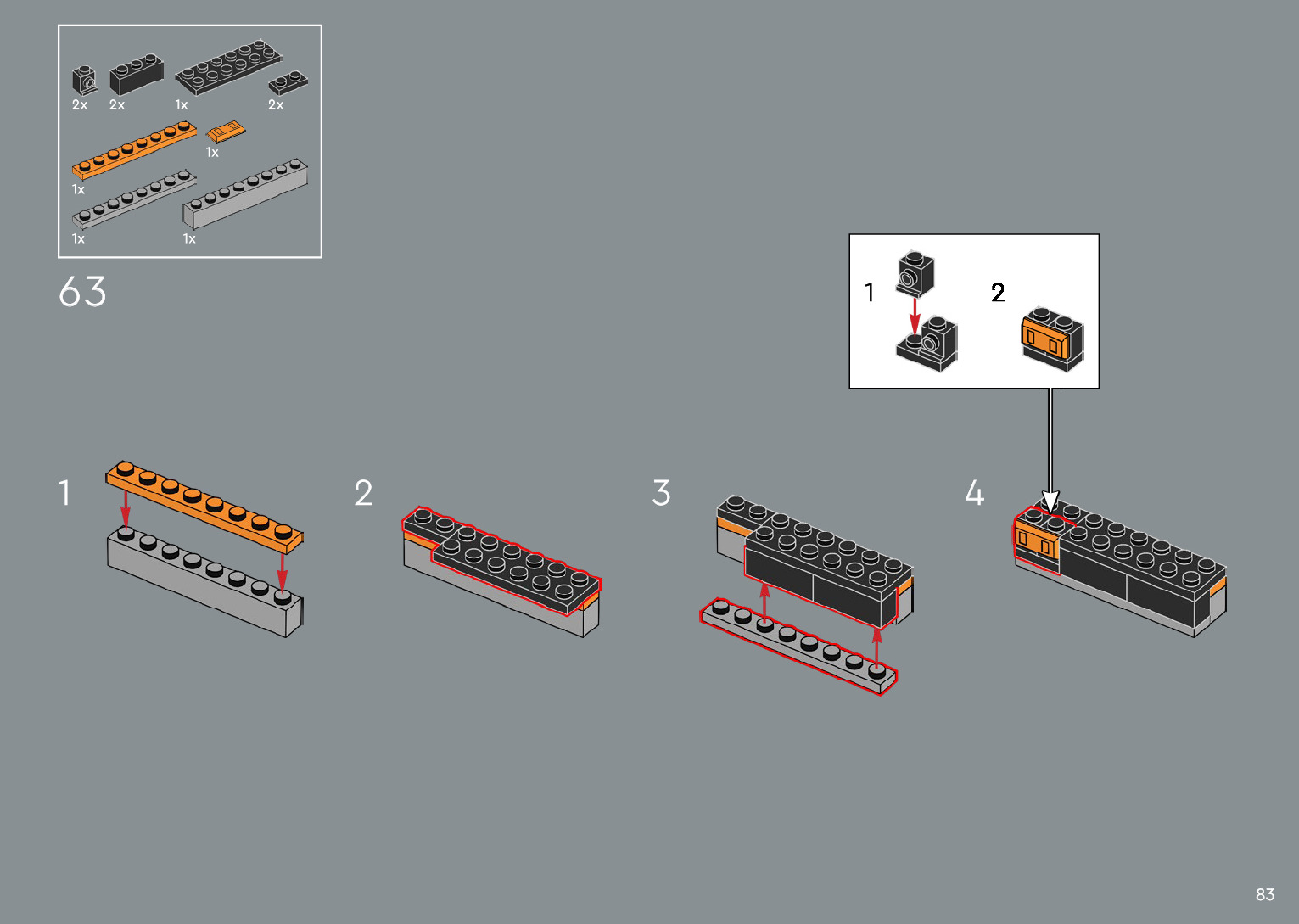 2x 2x 1x 2x

1x

1x

1x 1x

63

1 2

1

2

3

4

83