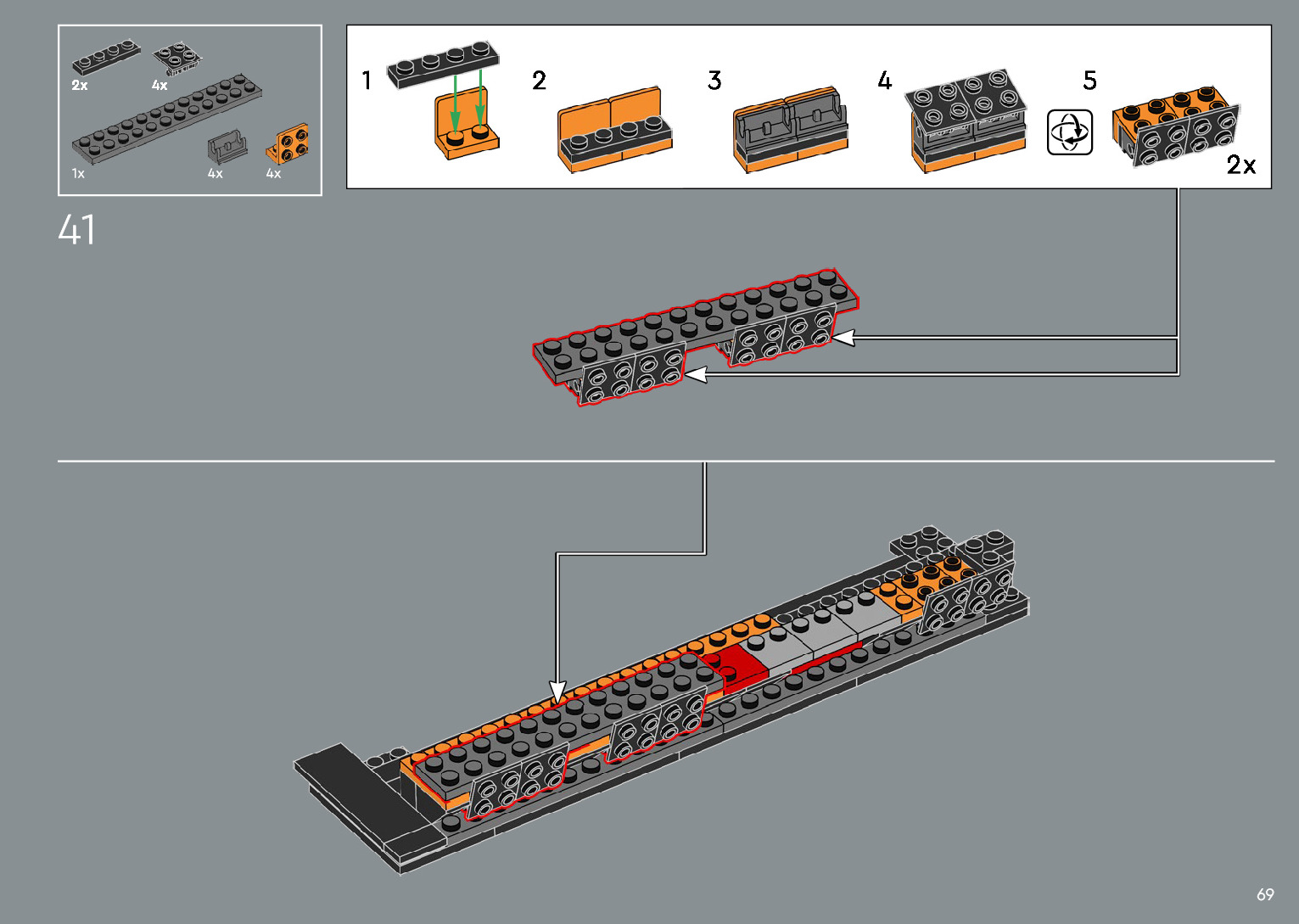 2x
4x
1x
4x
4x

41

1
2
3
4
5
2x

69