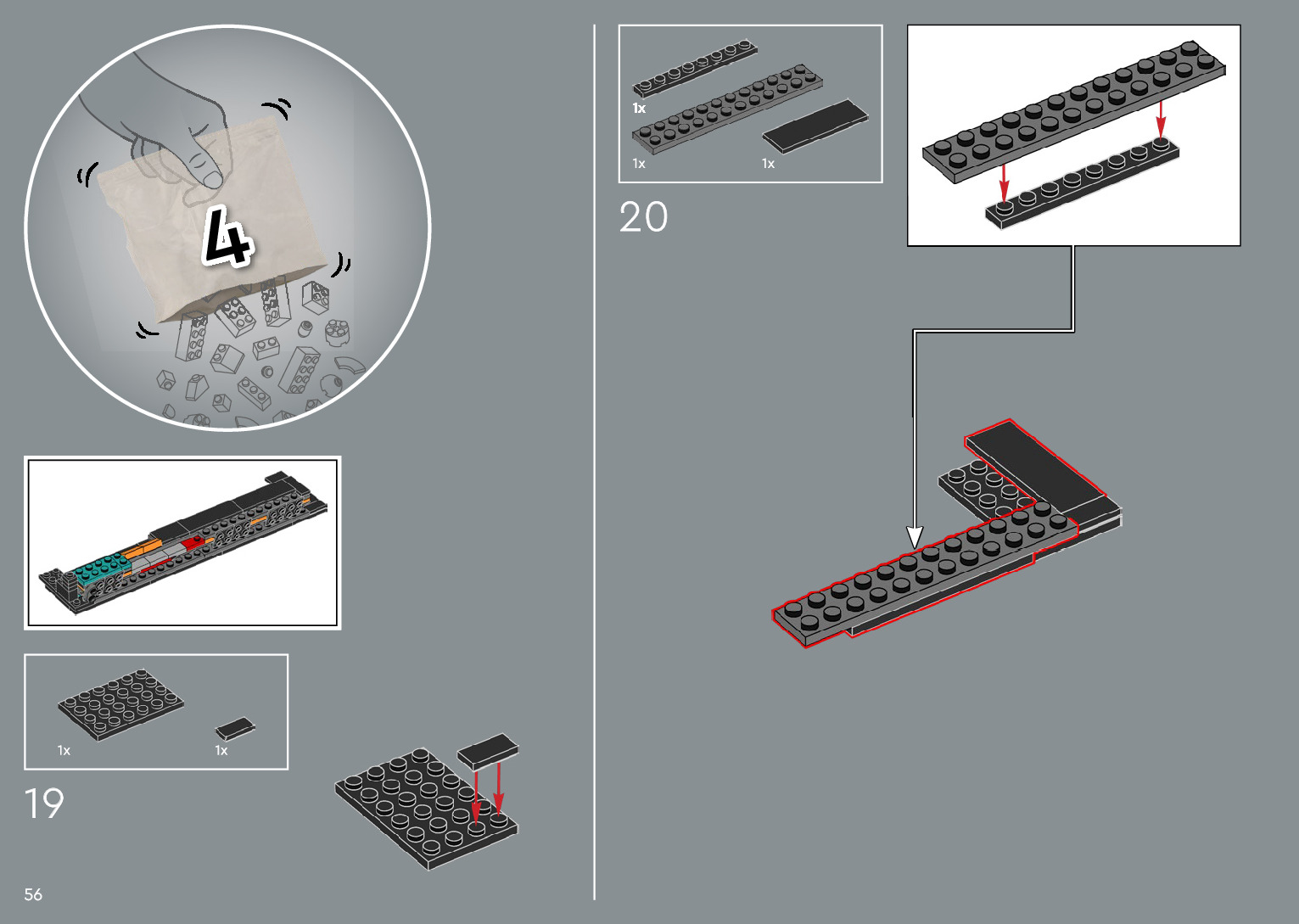 4

1x 1x

19

56

1x

1x 1x

20