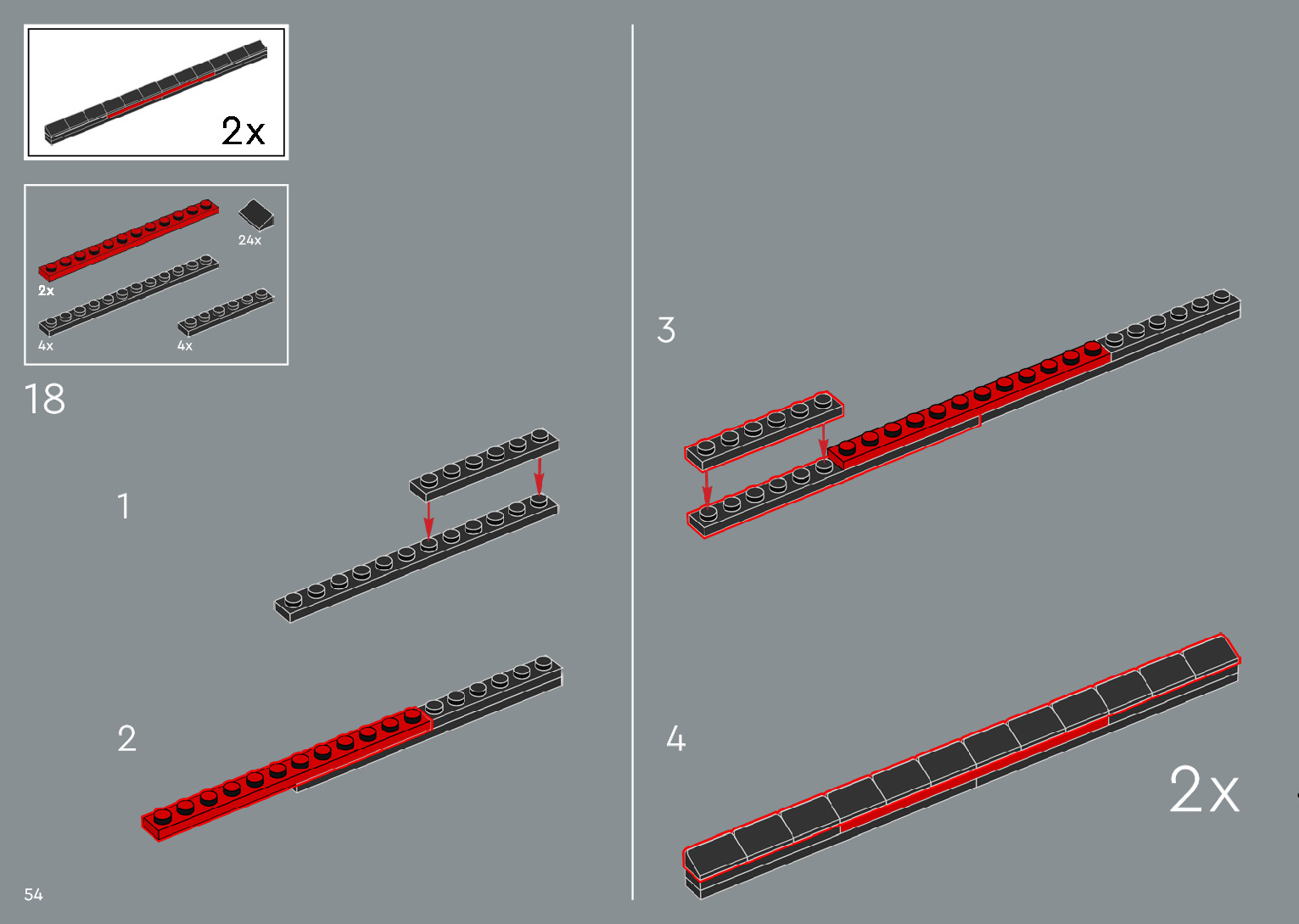 2x

24x
2x
4x
4x

18

1

2

3

4

2x

54