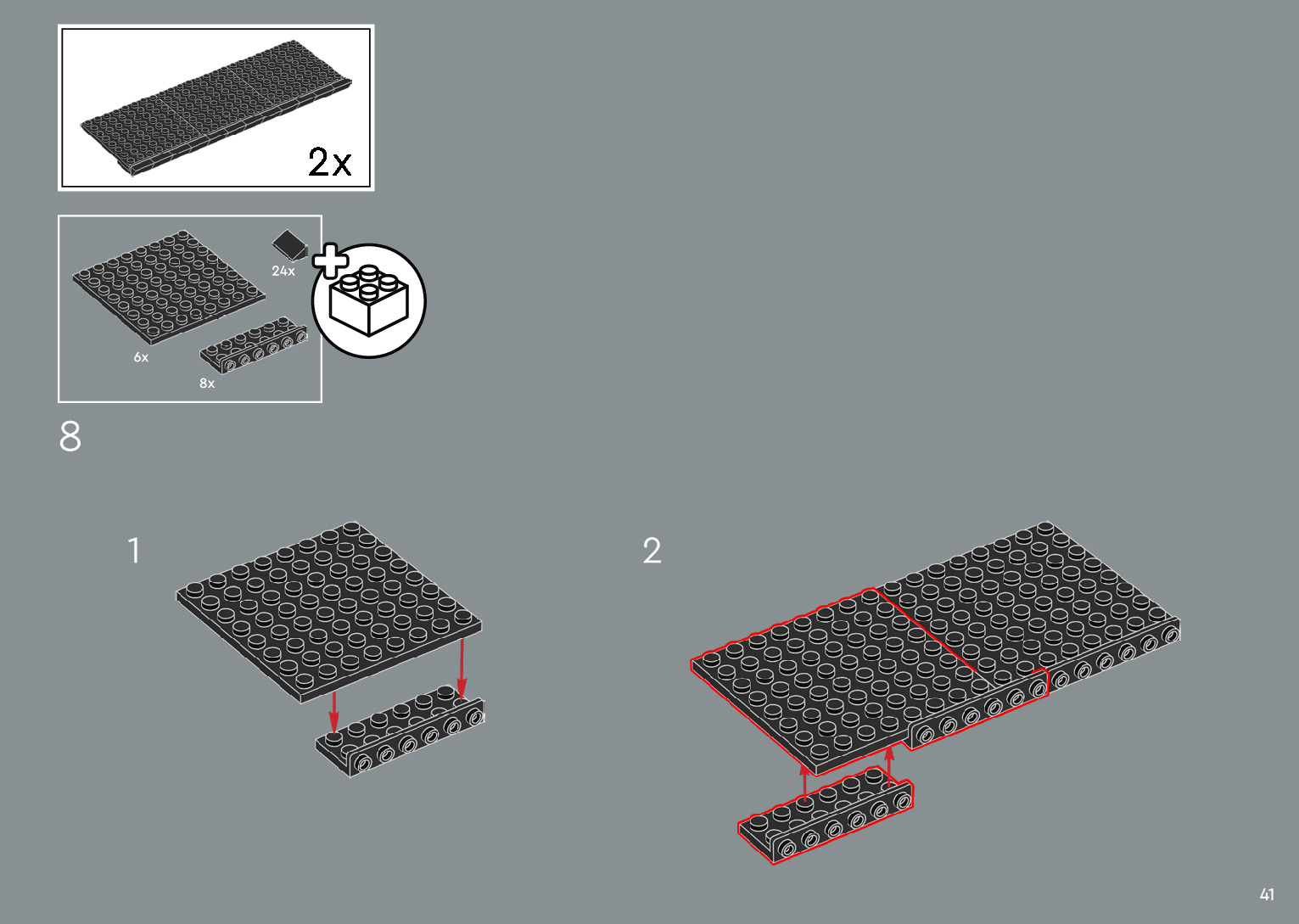 2x

24x

6x

8x

8

1

2

41