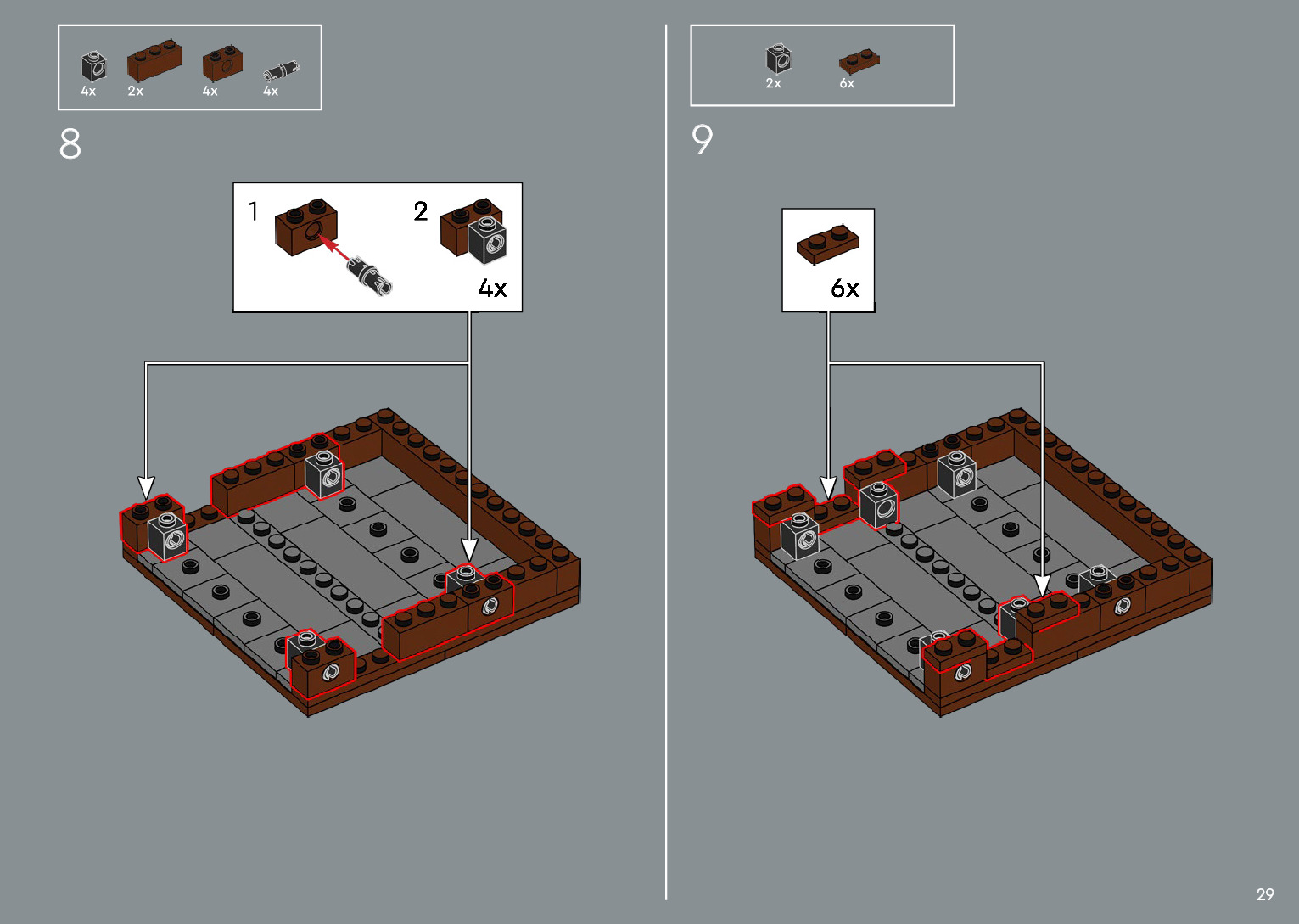 4x 2x 4x 4x

8

1

2

4x

2x 6x

9

6x

29