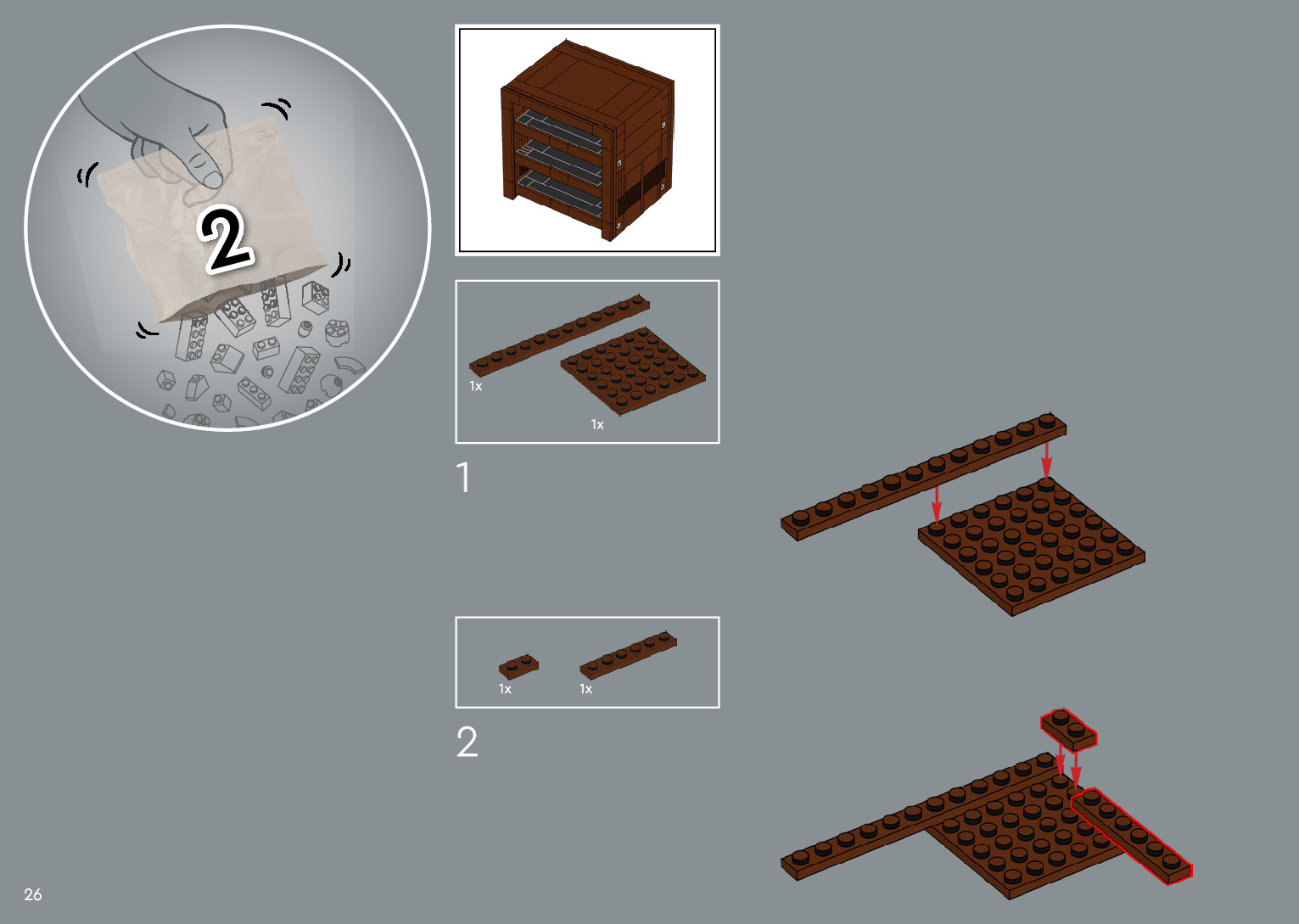 2

1x

1x

1

1x

1x

2

26