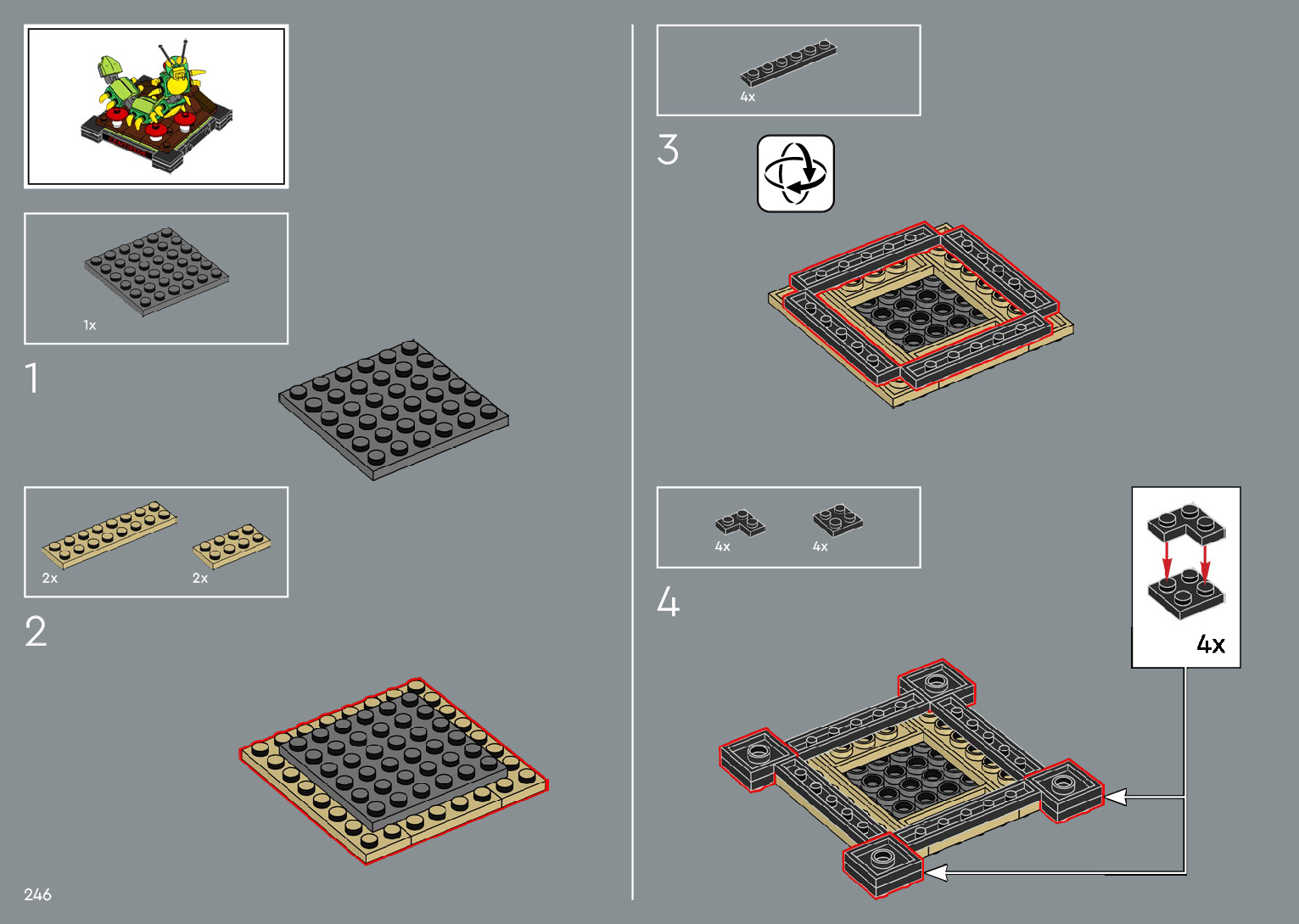 1x

1

2x

2x

2

246

4x

3

4x

4x

4

4x