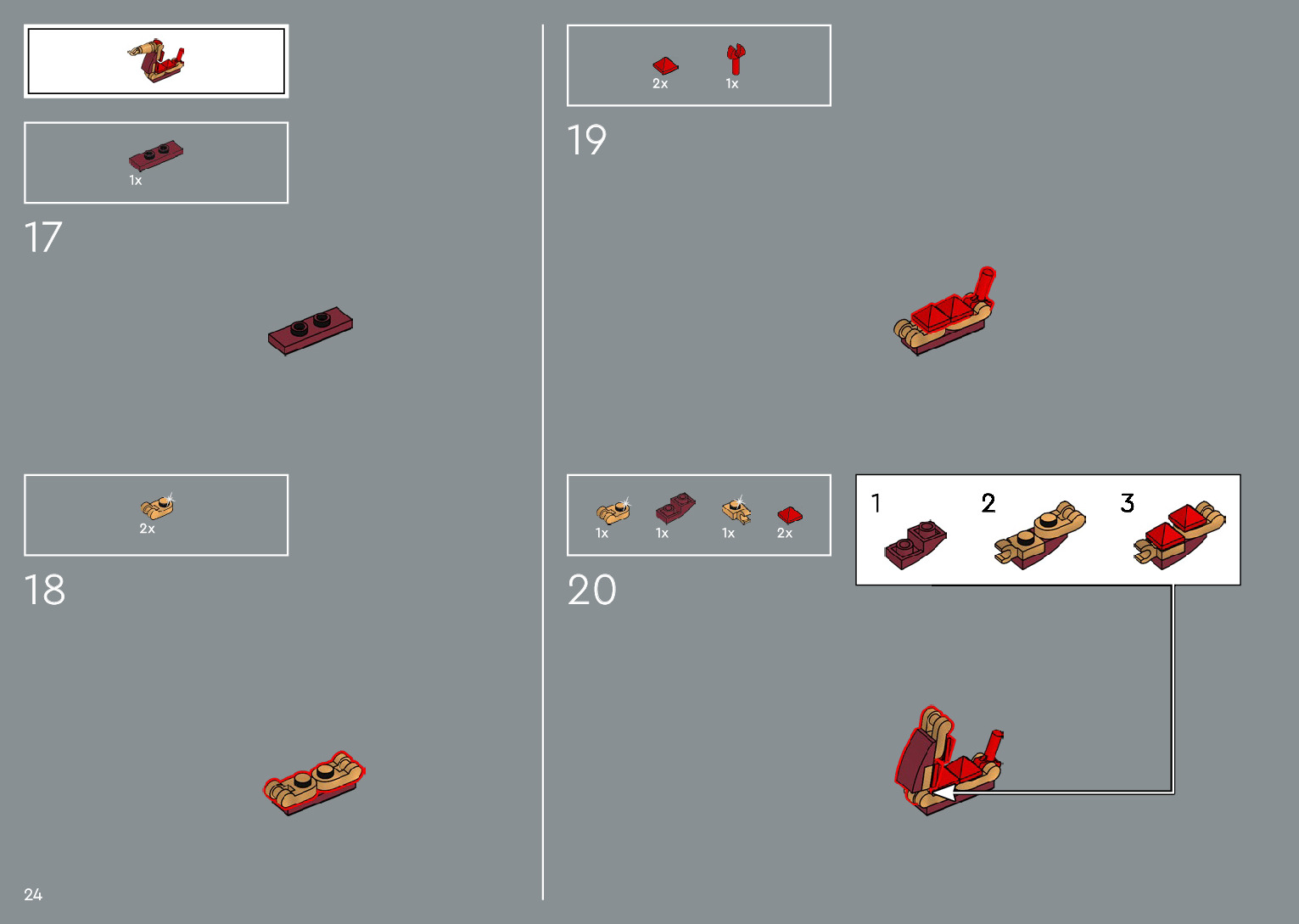 1x

17

2x

18

24

2x 1x

19

1x 1x 1x 2x

20

1 2 3