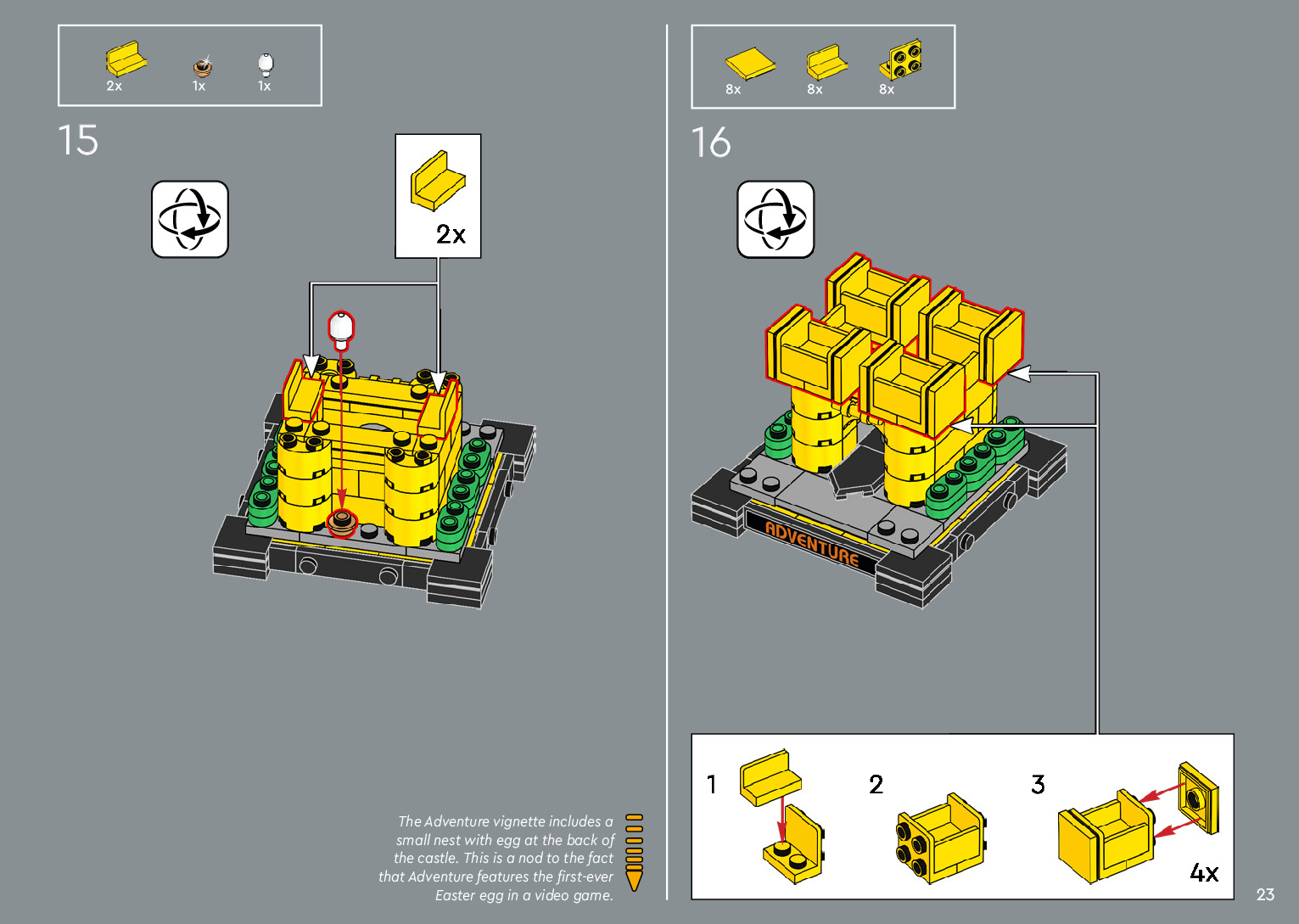 2x 1x 1x

15

2x

The Adventure vignette includes a small nest with egg at the back of the castle. This is a nod to the fact that Adventure features the first-ever Easter egg in a video game.

8x 8x 8x

16

ADVENTURE

1

2

3

4x

23