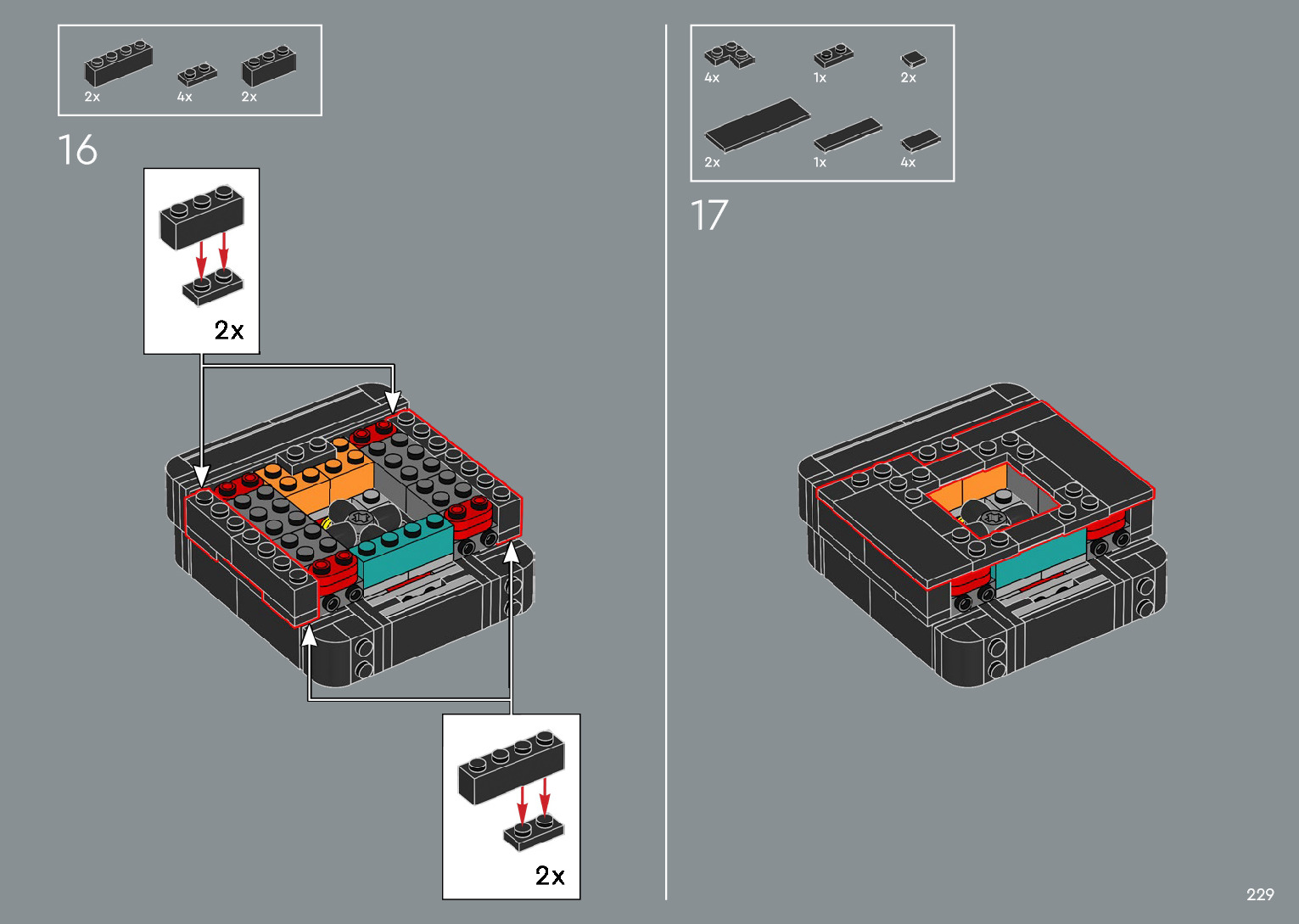 2x 4x 2x

16

2x

2x

4x 1x 2x

2x 1x 4x

17

229