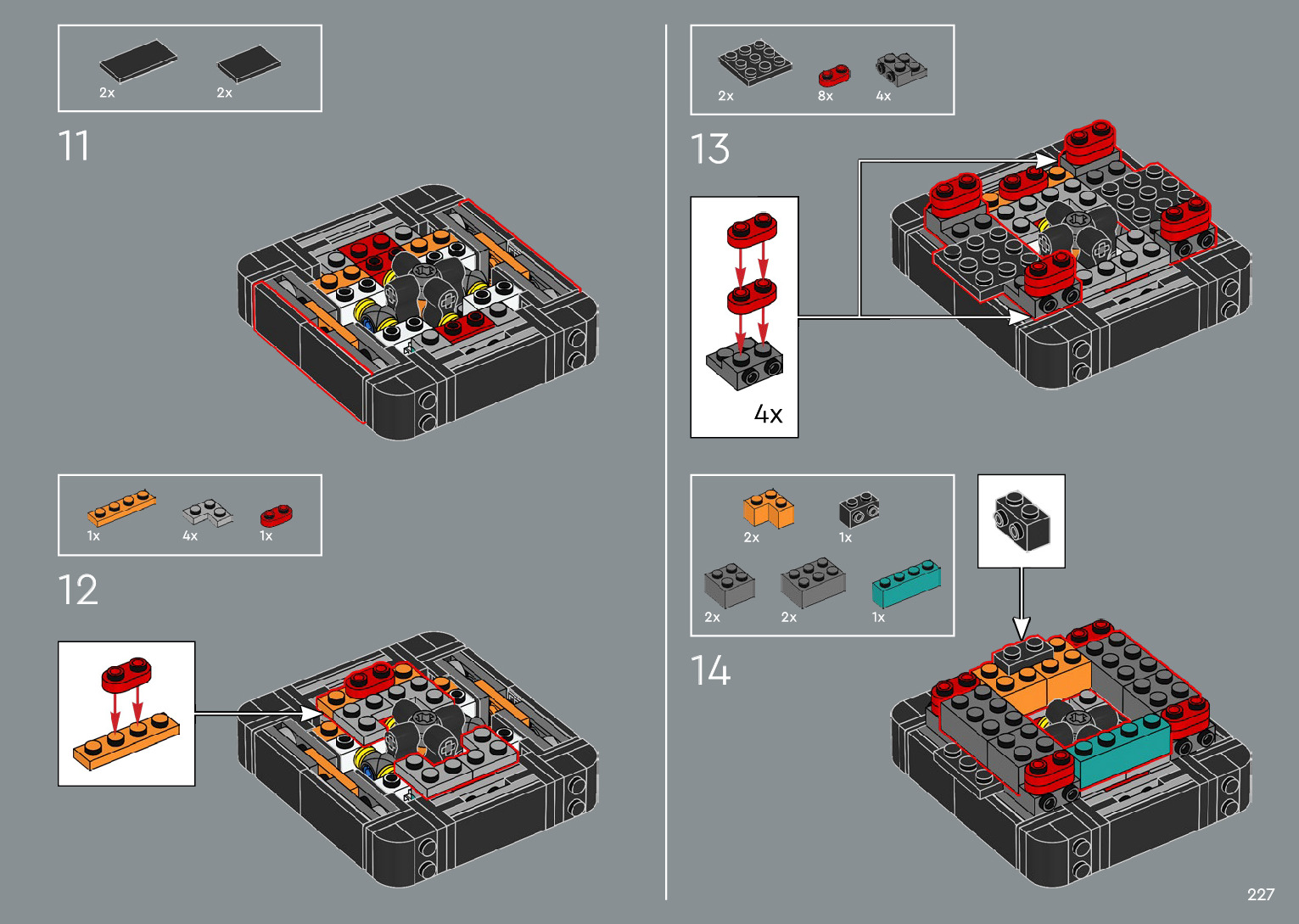 2x 2x

11

1x 4x 1x

12

2x 8x 4x

13

4x

2x 1x

2x 2x 1x

14

227