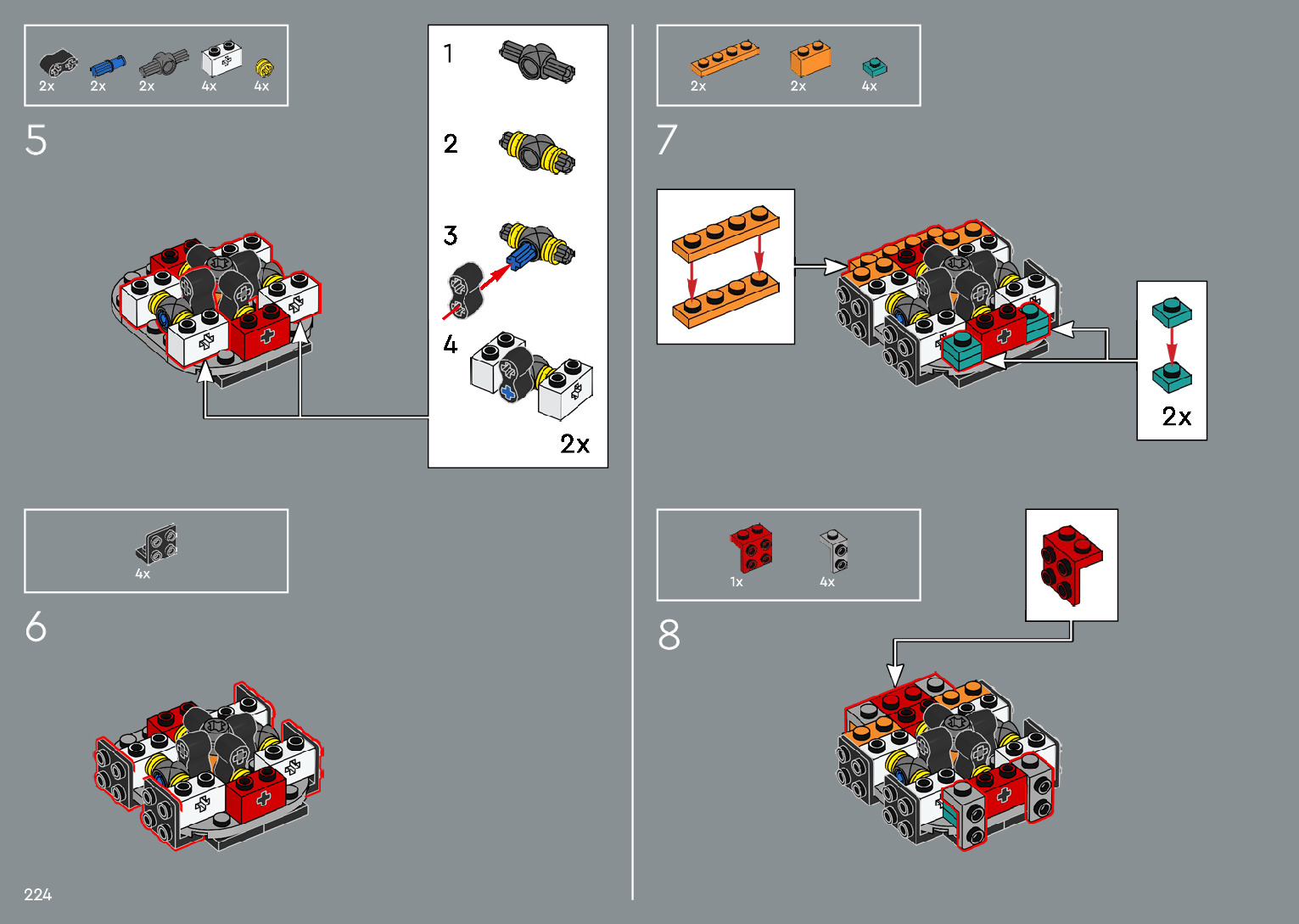 2x 2x 2x 4x 4x

5

1

2

3

4

2x

4x

6

224

2x 2x 4x

7

2x

1x 4x

8