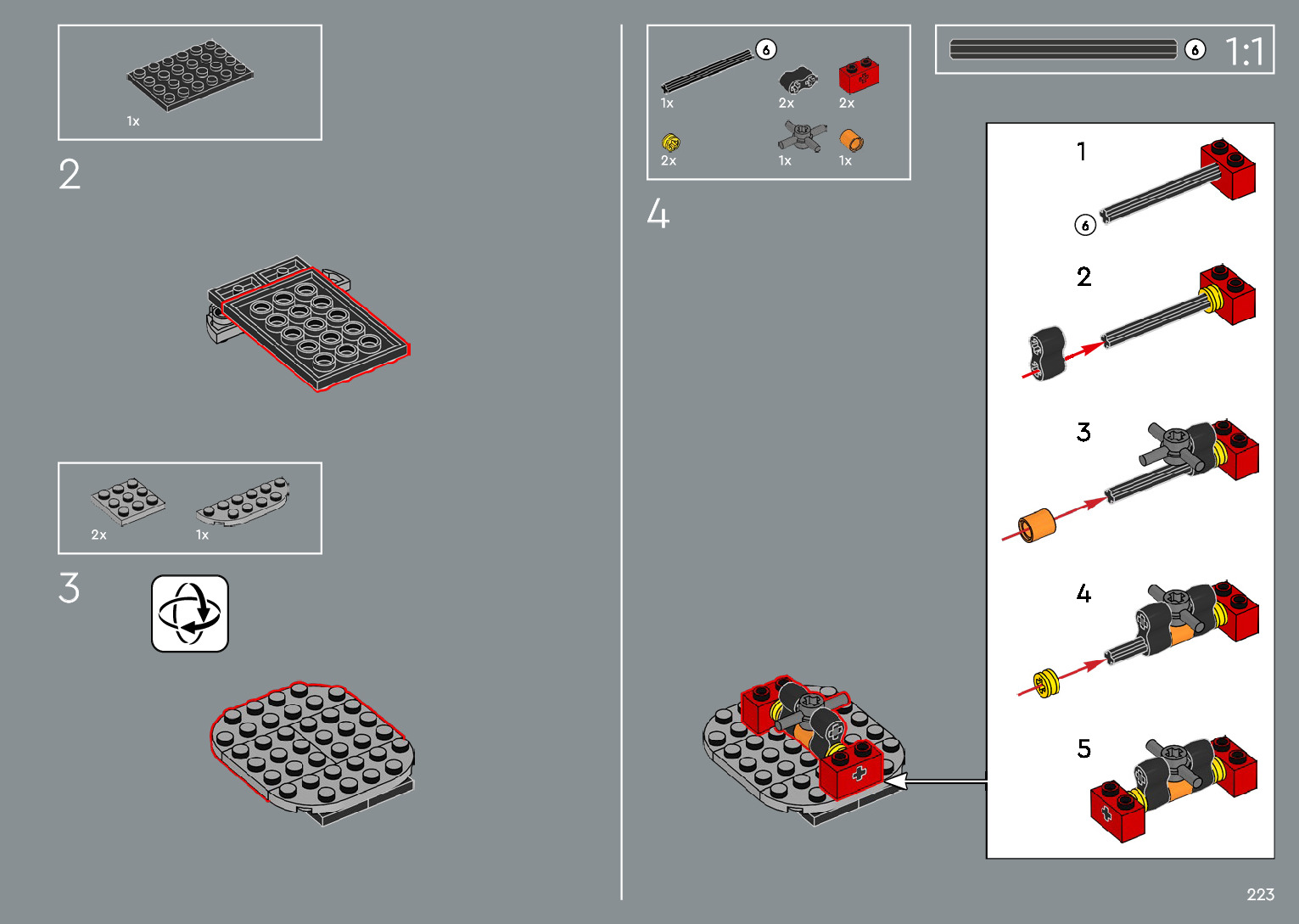 1x

2

2x 1x

3

6
1x 2x 2x
2x 1x 1x

4

6 1:1

1
6

2

3

4

5

223