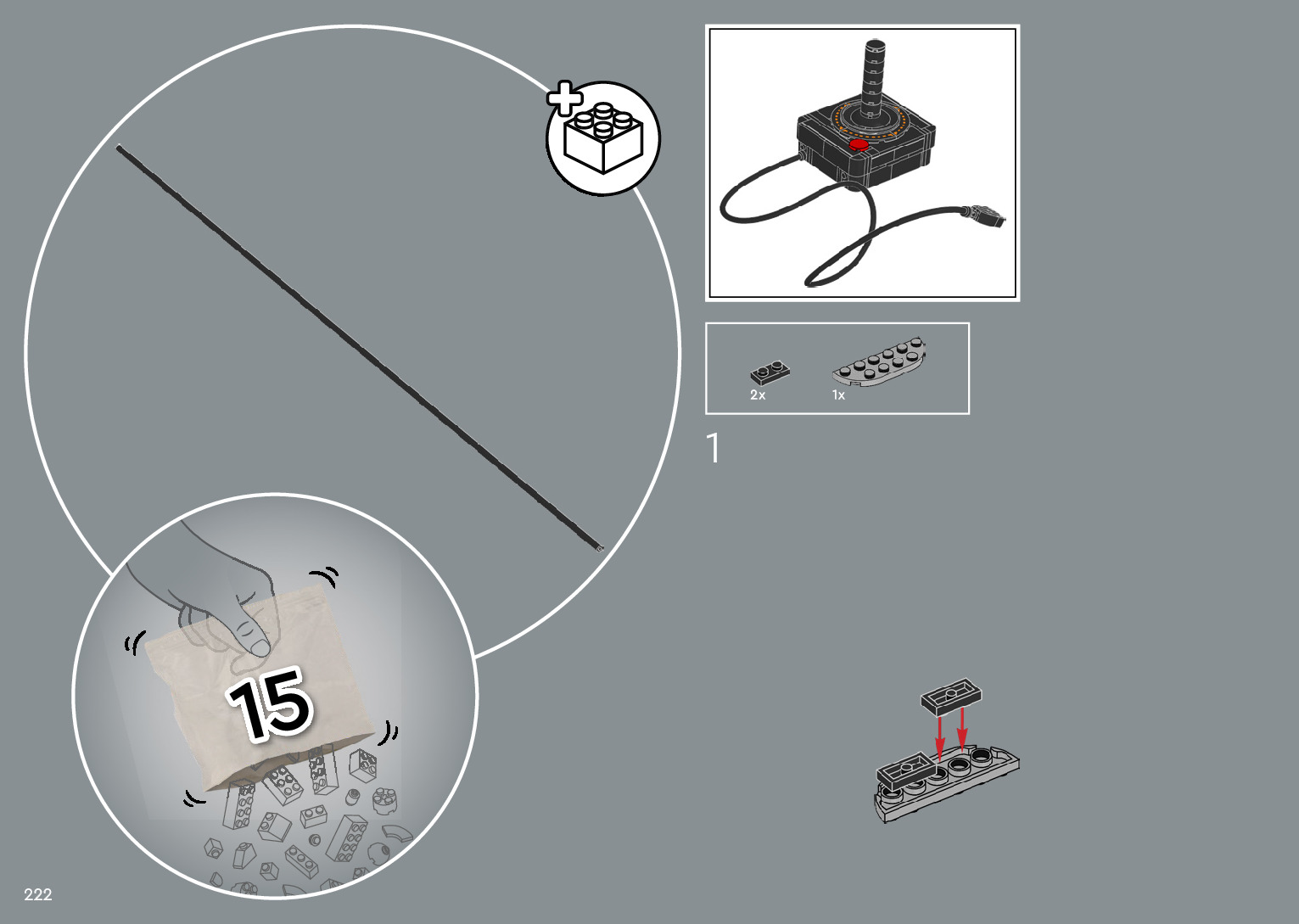 15

2x

1x

1

222