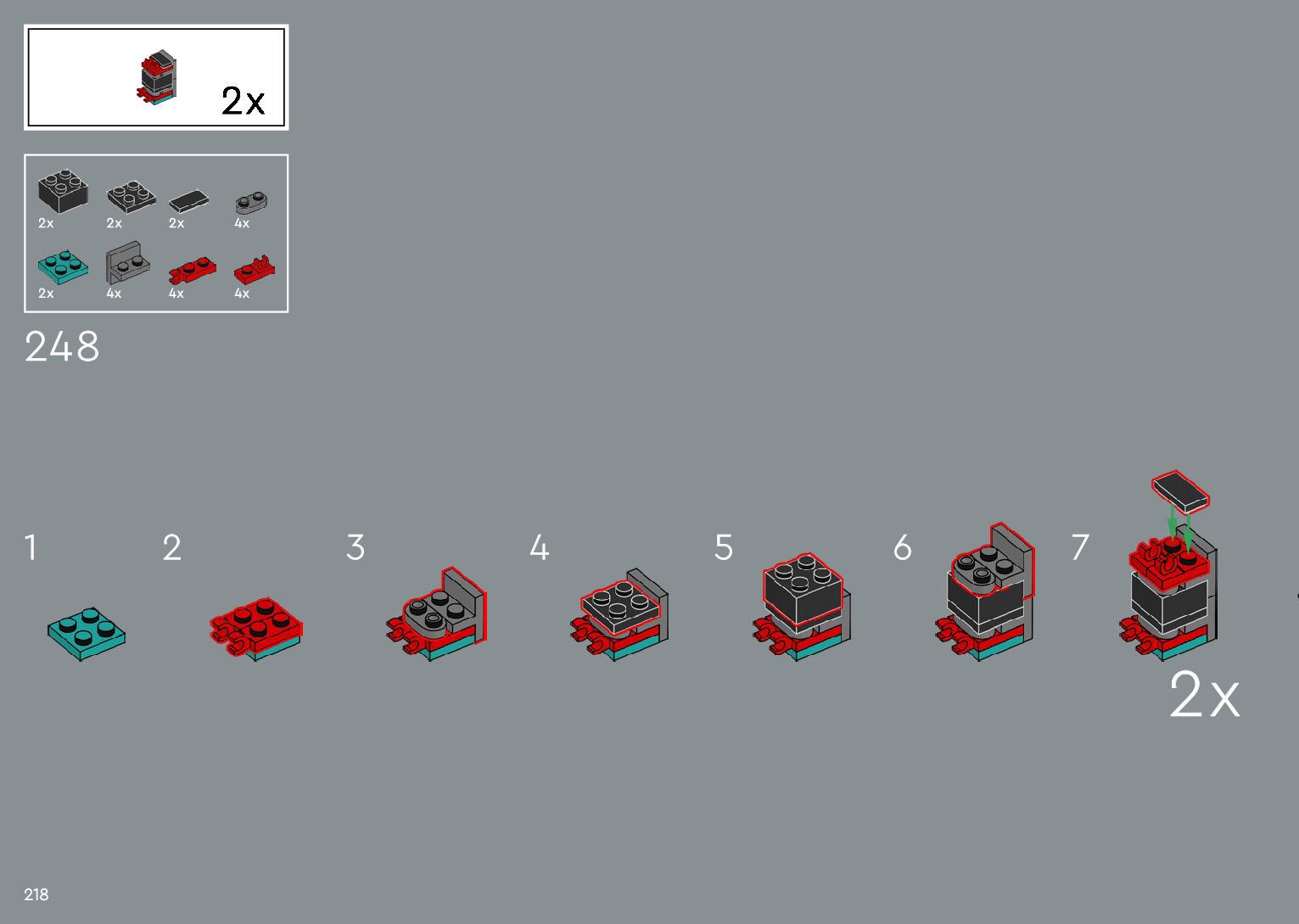 2x

2x 2x 2x 4x
2x 4x 4x 4x

248

1 2 3 4 5 6 7

2x

218