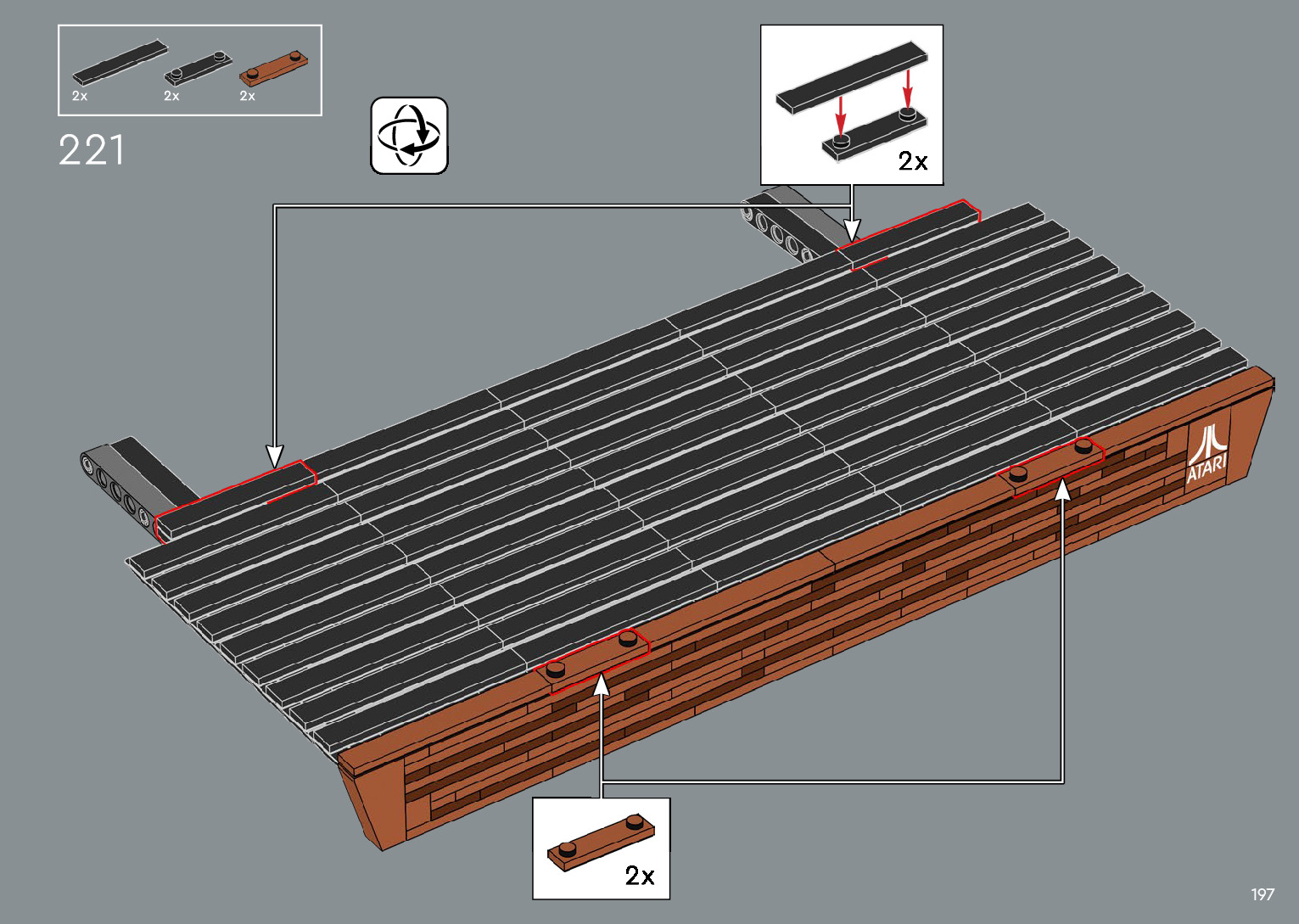 2x 2x 2x

221

2x

ATARI

2x

197