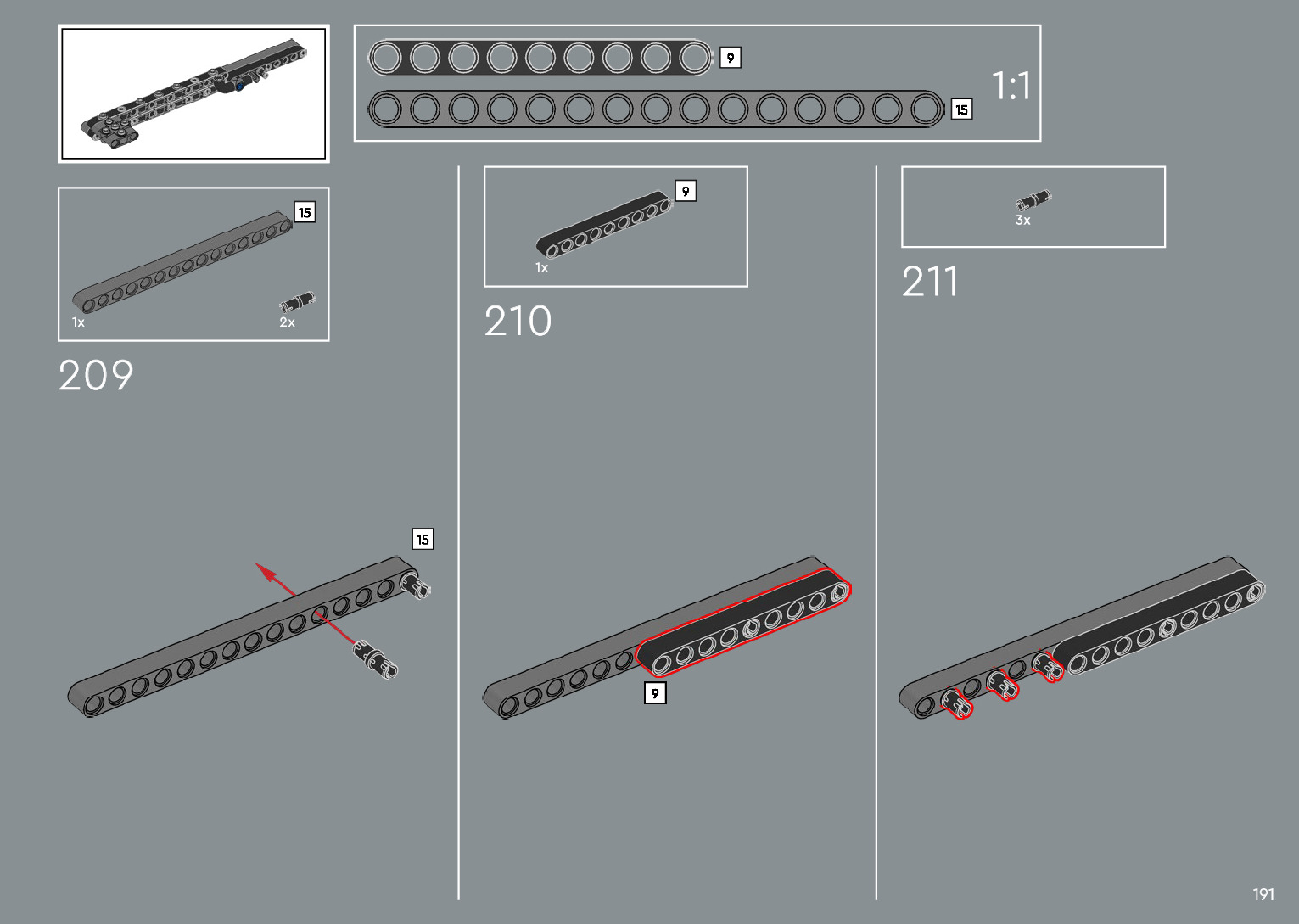 9
15
1:1

15
1x
2x
209
15

9
1x
210
9

3x
211

191