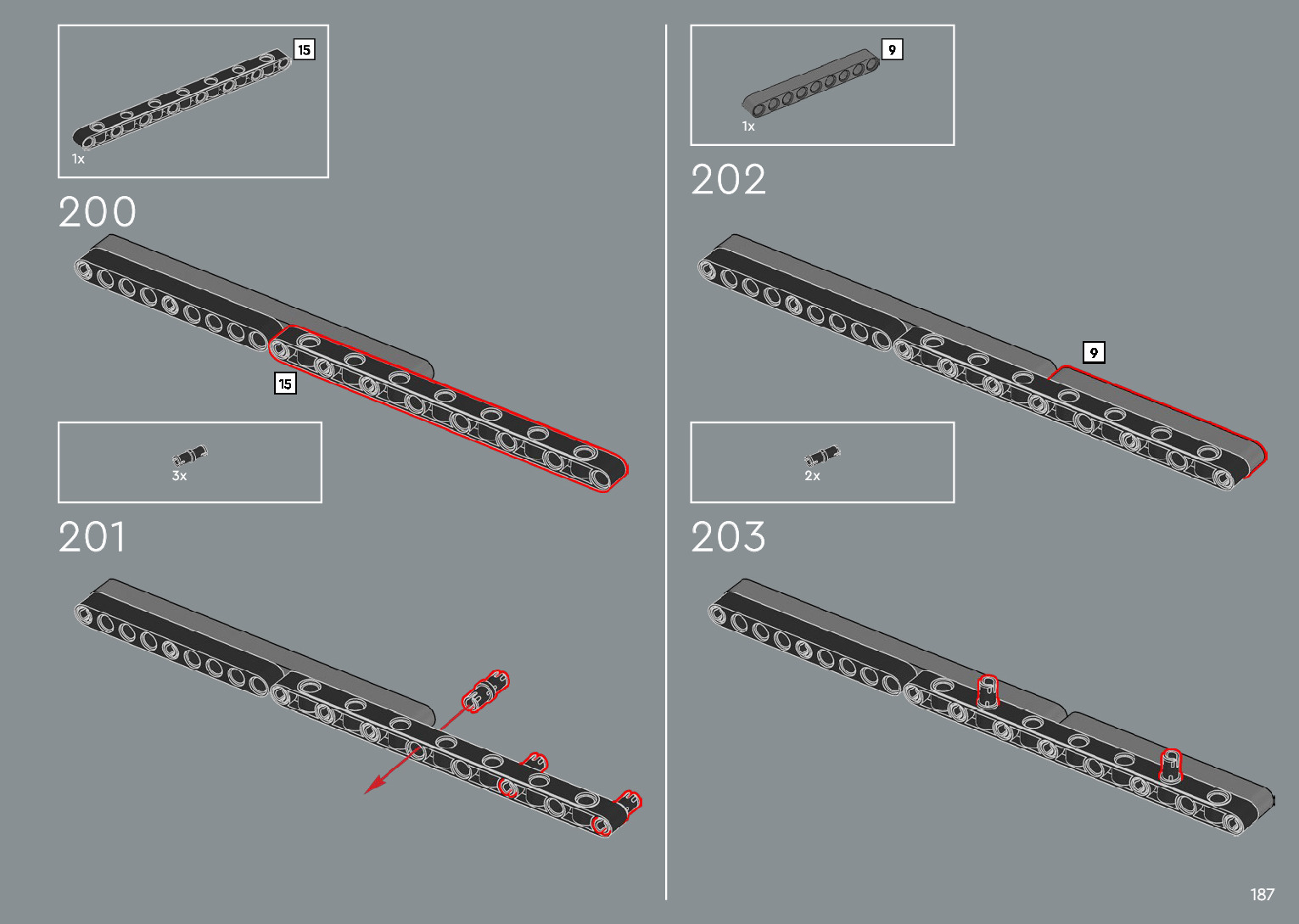 15
1x
200
15
3x
201
9
1x
202
9
2x
203
187