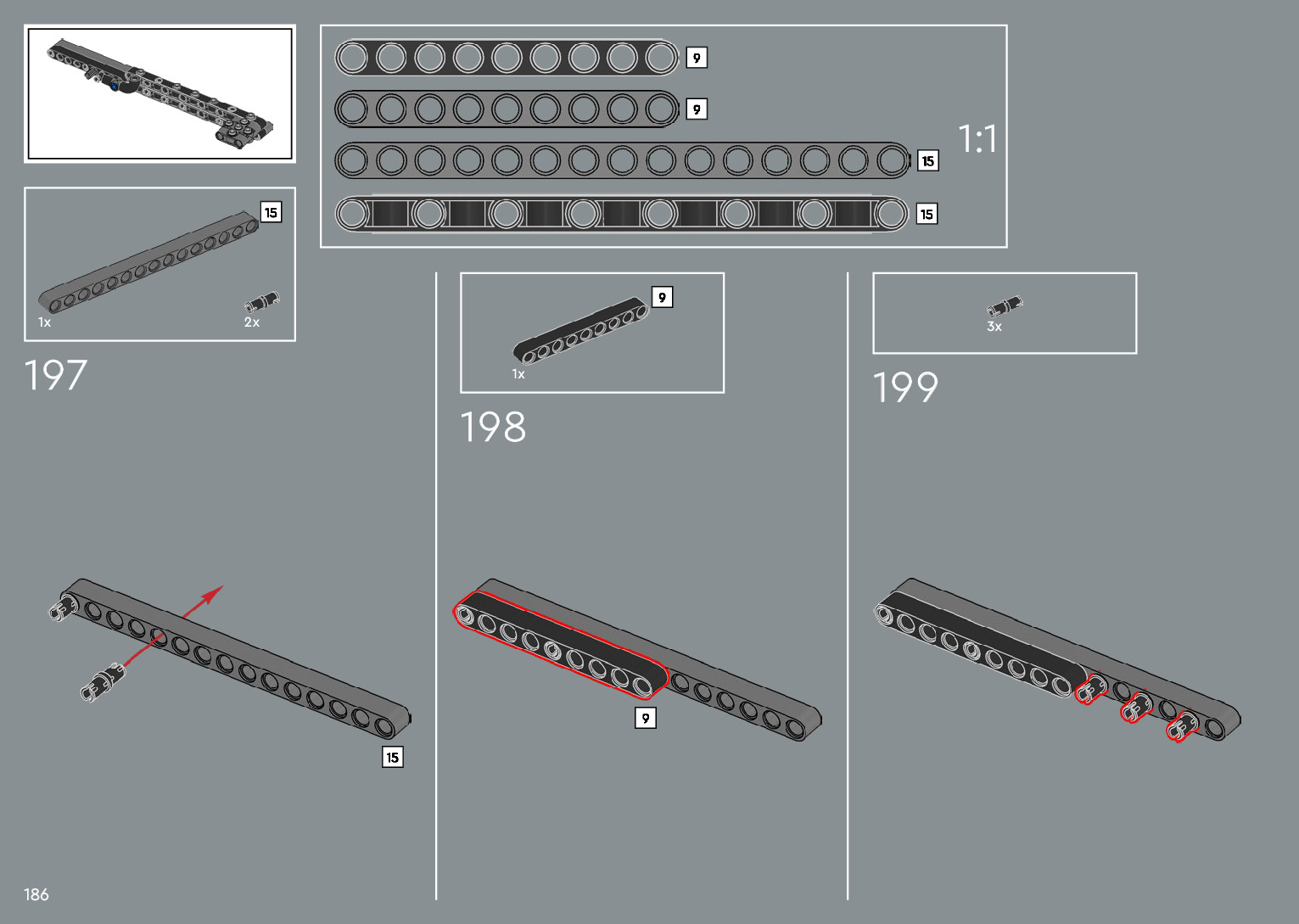 9
9
15
15
1:1

15
1x
2x
197

15

9
1x
198

9

3x
199

186